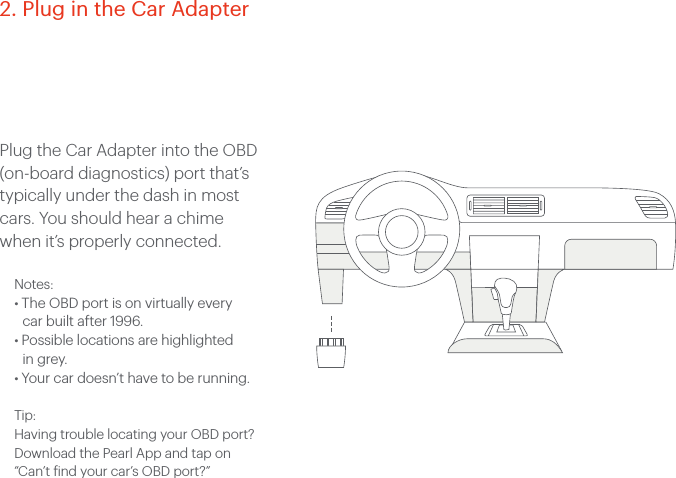 2. Plug in the Car Adapter

Plug the Car Adapter into the OBD (on-board diagnostics) port that's typically under the dash in most cars. You should hear a chime when it's properly connected.

Notes:
• The OBD port is on virtually every car built after 1996.
• Possible locations are highlighted in grey.
• Your car doesn't have to be running.

Tip:
Having trouble locating your OBD port? Download the Pearl App and tap on "Can't find your car's OBD port?"