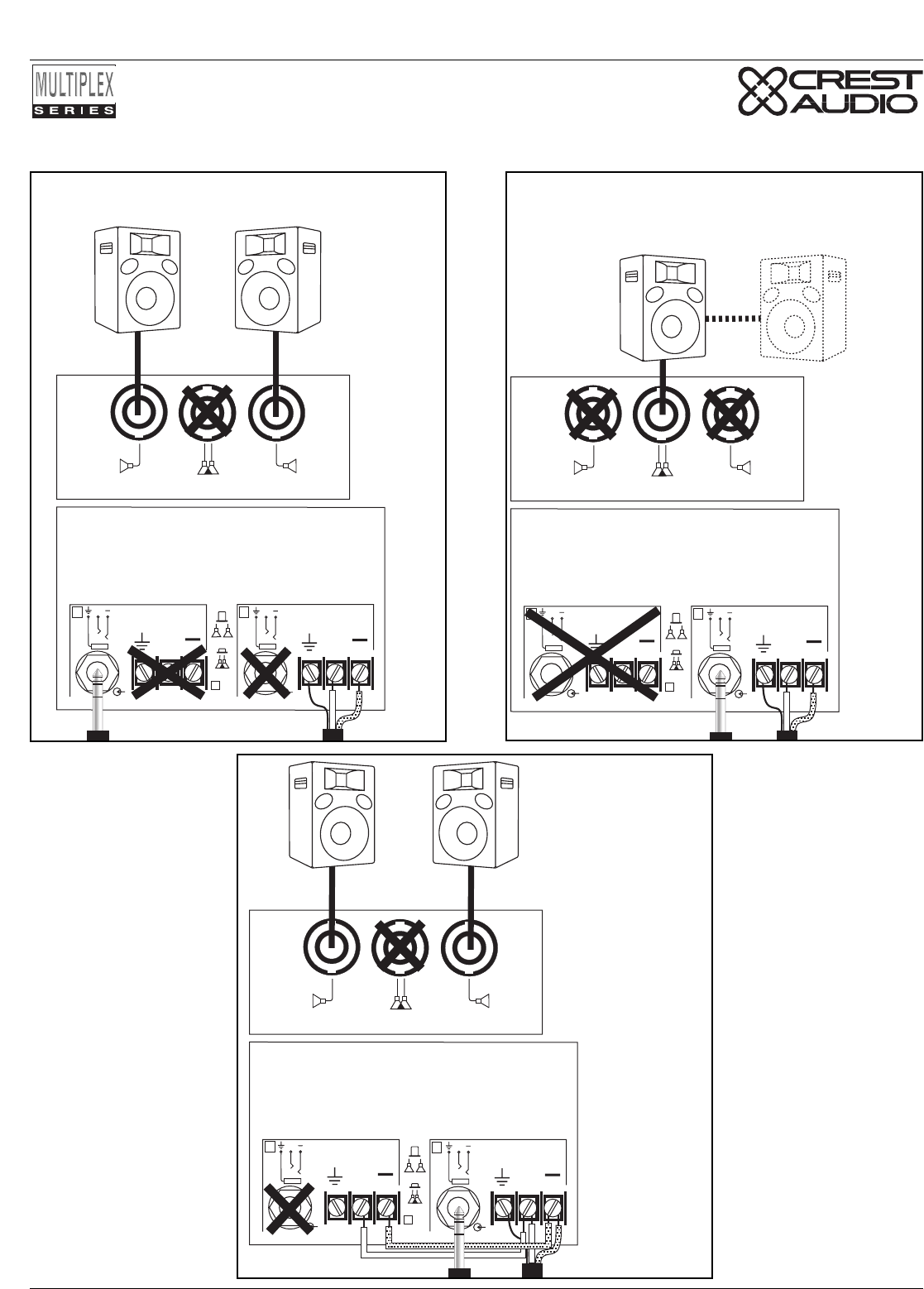 MULTIPLEX
SERIES

CREST
AUDIO