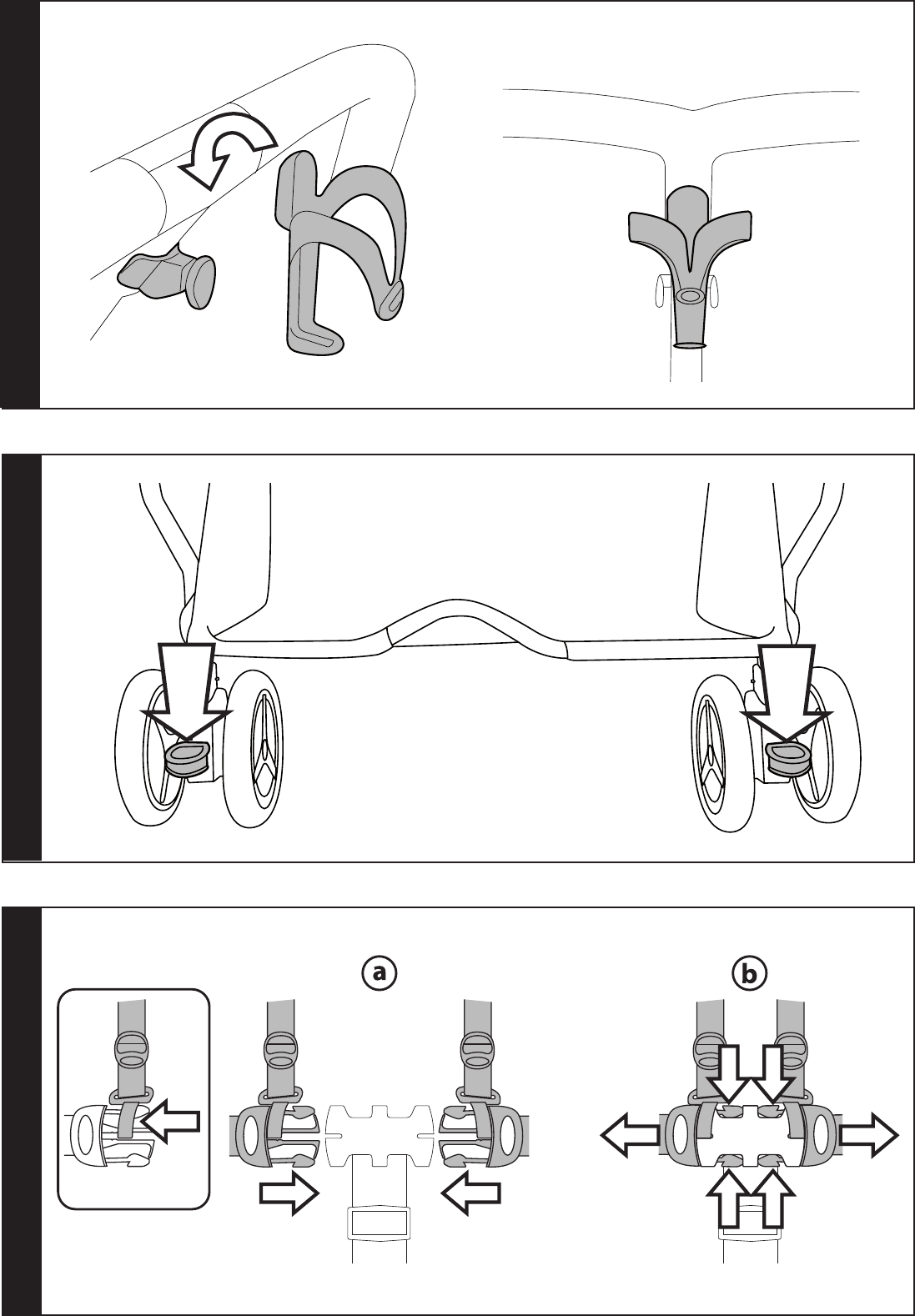 a

b