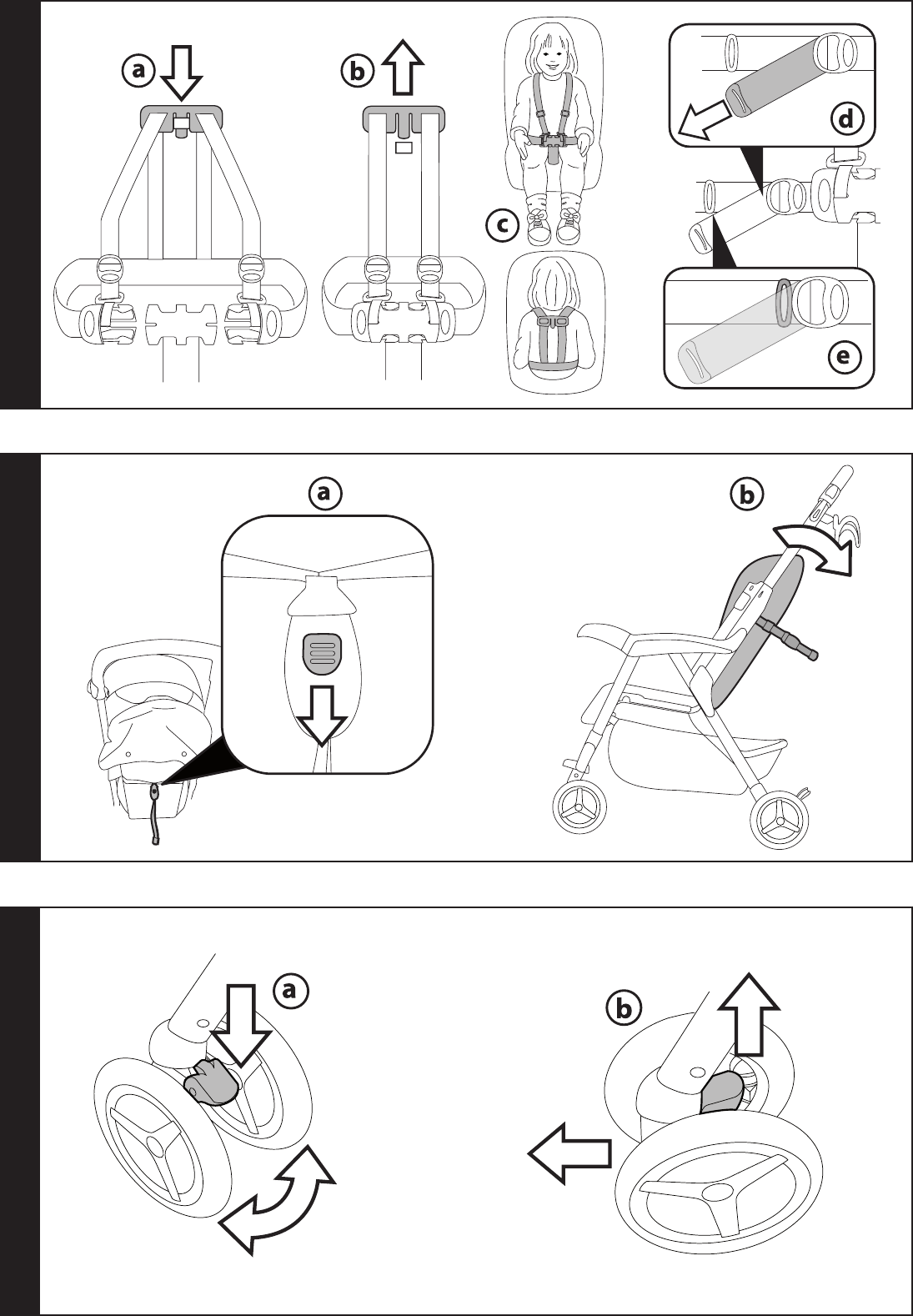 a
b
c
d
e

a
b

a
b