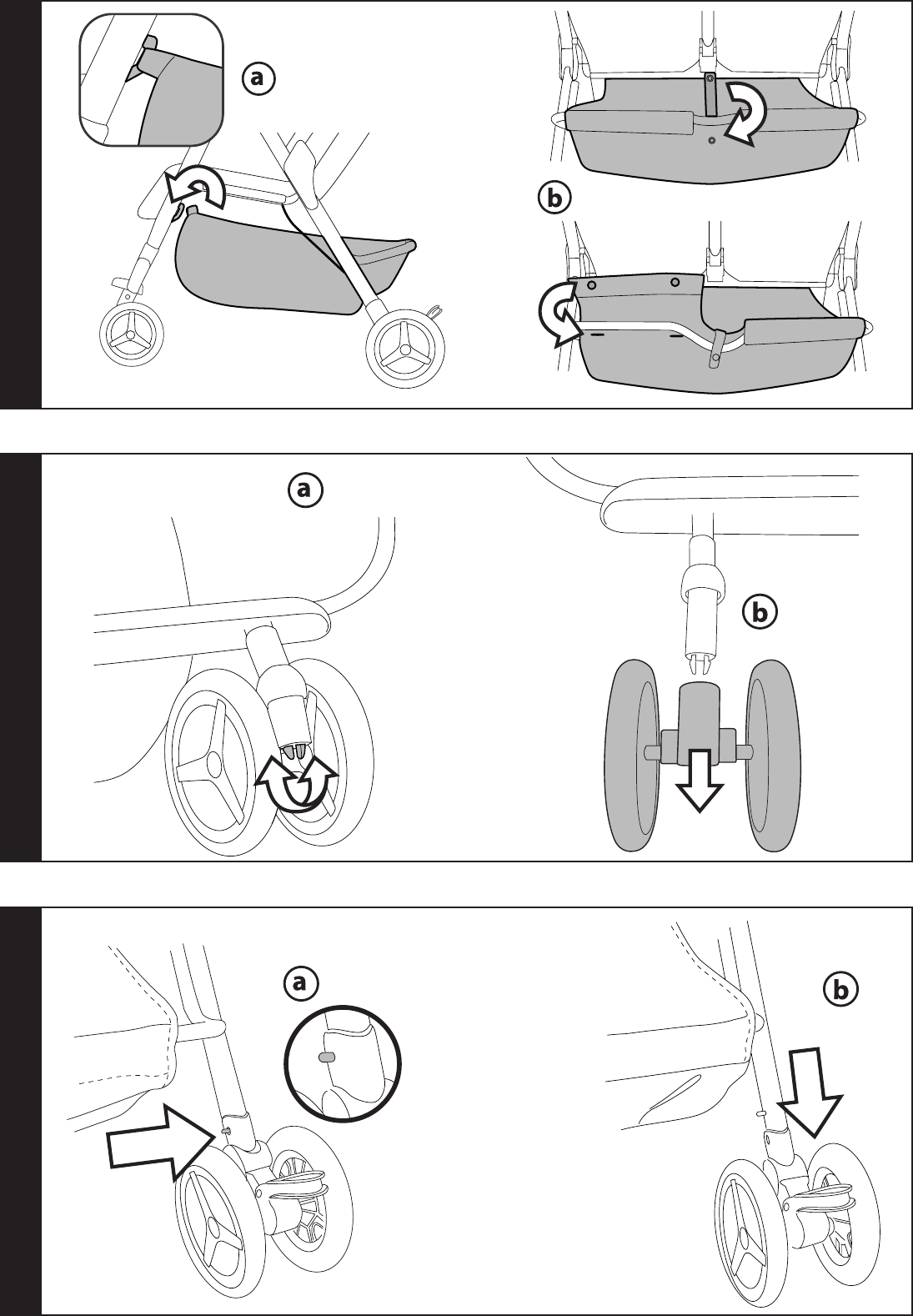 a

b

a

b

a

b