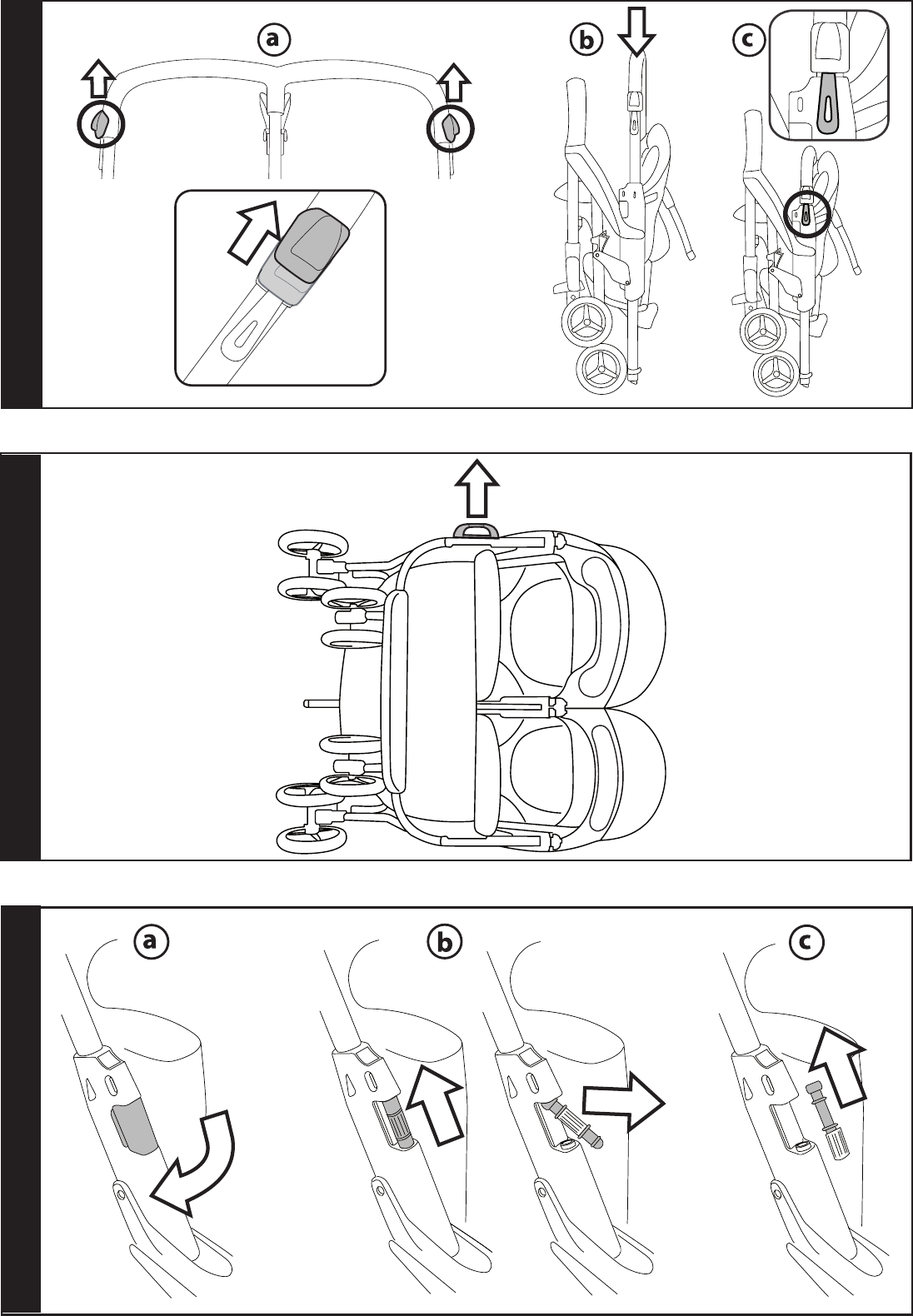 a
b
c

a
b
c