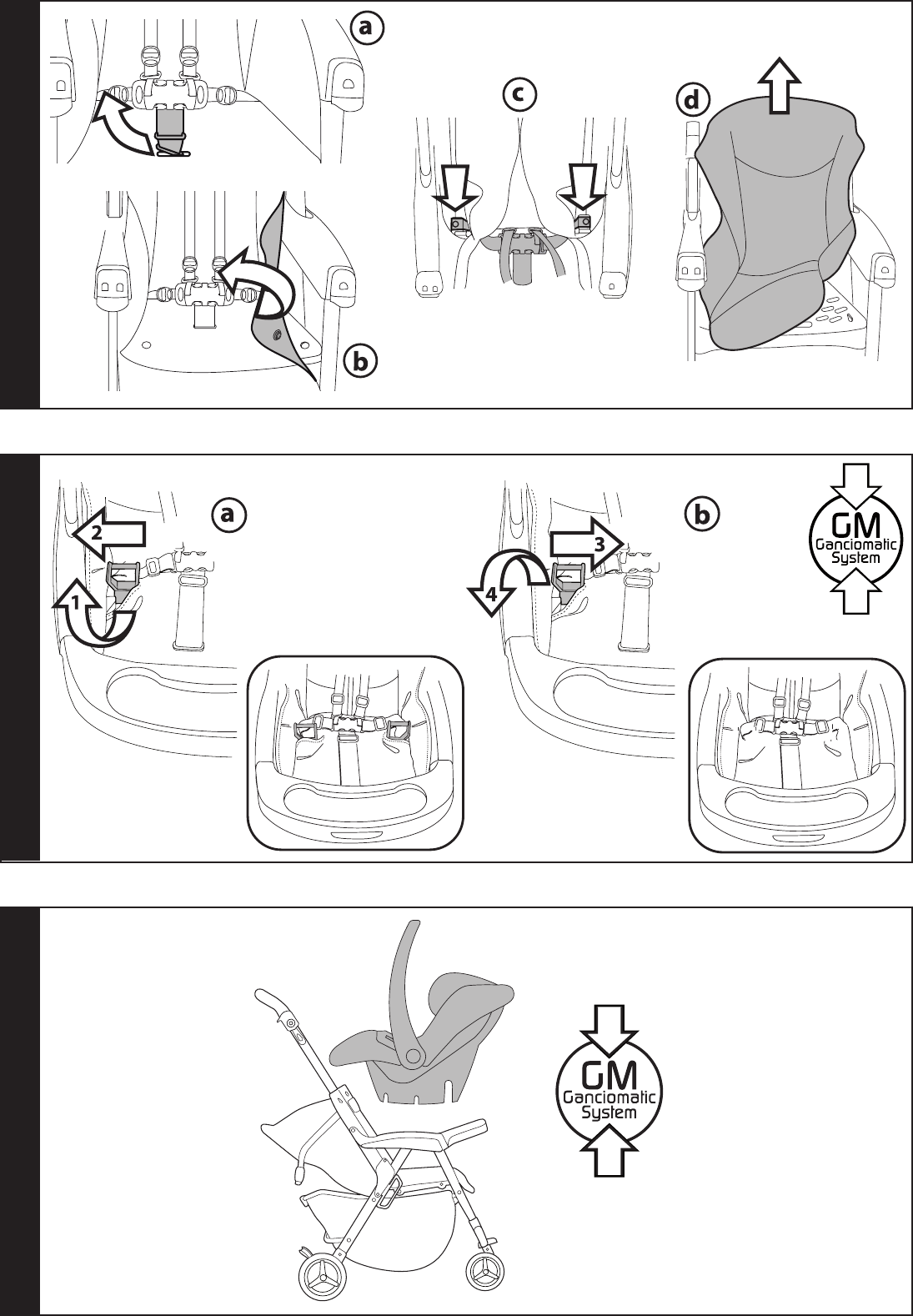 a

c

d

b

a

2

1

b

3

4

GM
Ganciomatic
System

GM
Ganciomatic
System