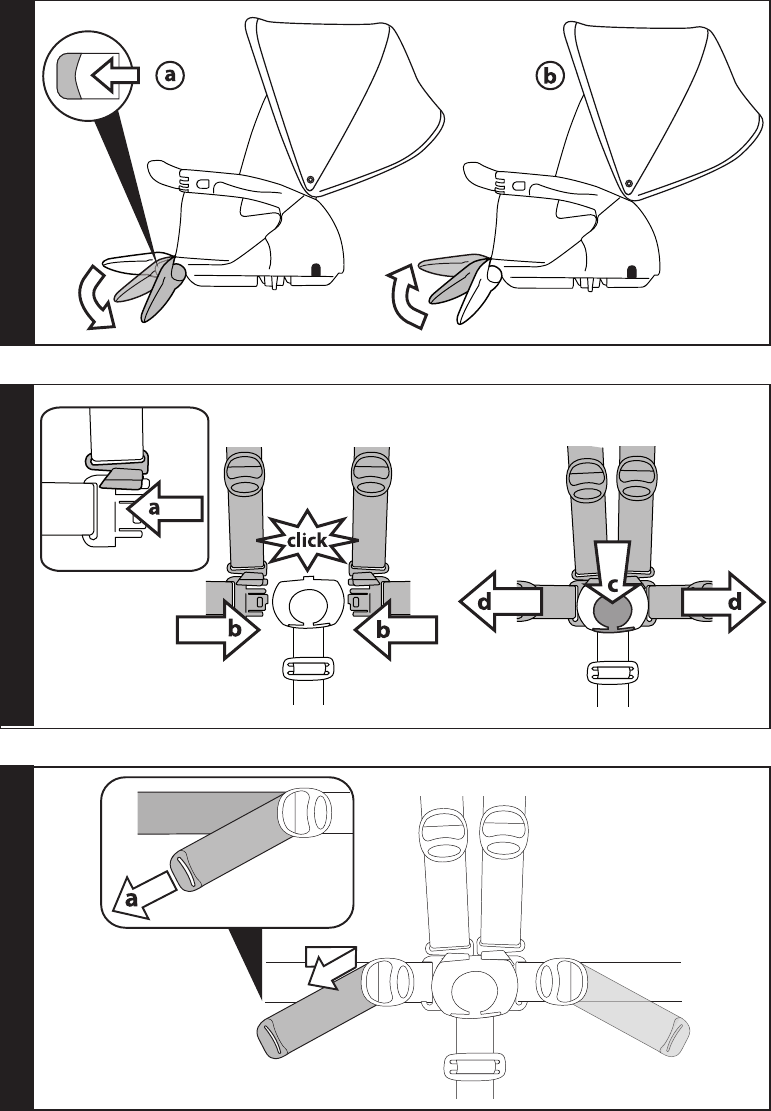 a

b

a

click

b

b

c

d

d

a