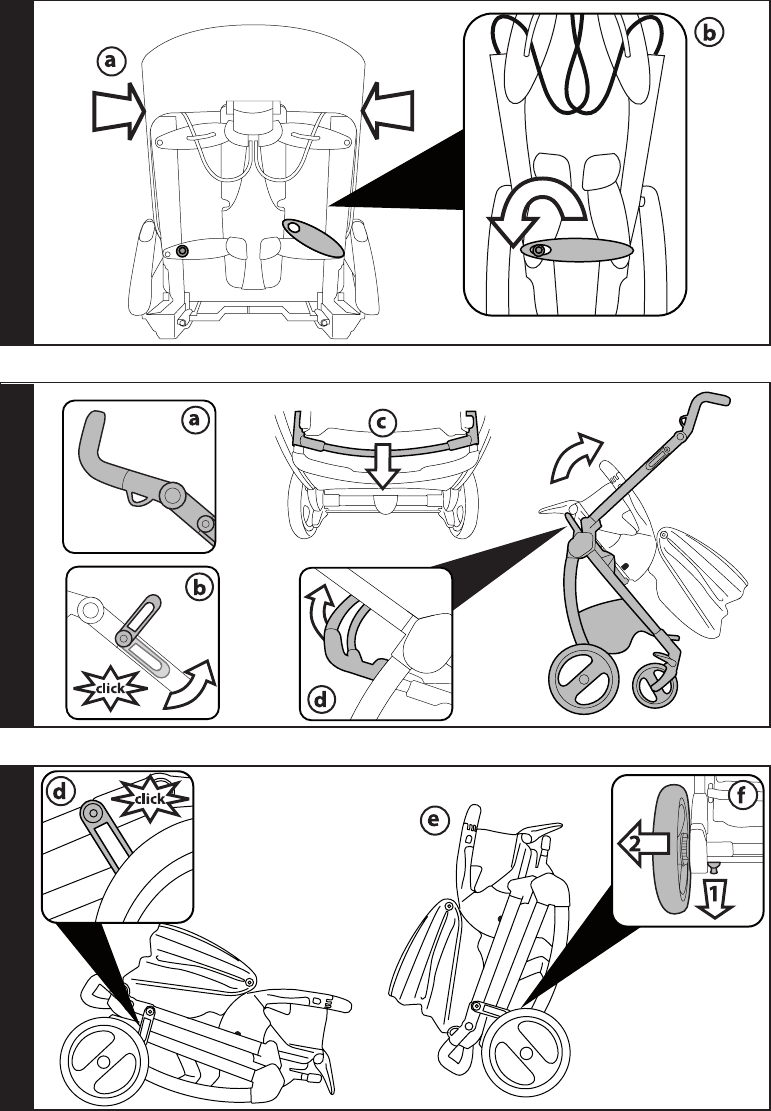 a

b

a

c

b

click

d

d

click

e

f

2

1