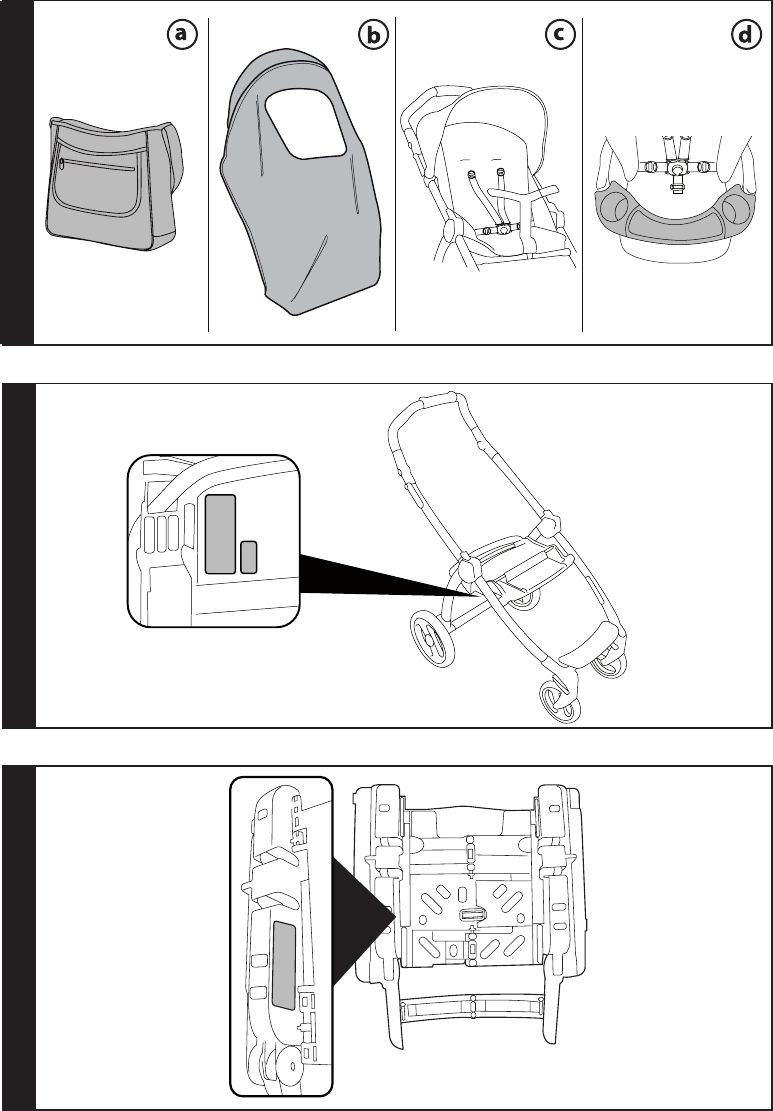 a
b
c
d