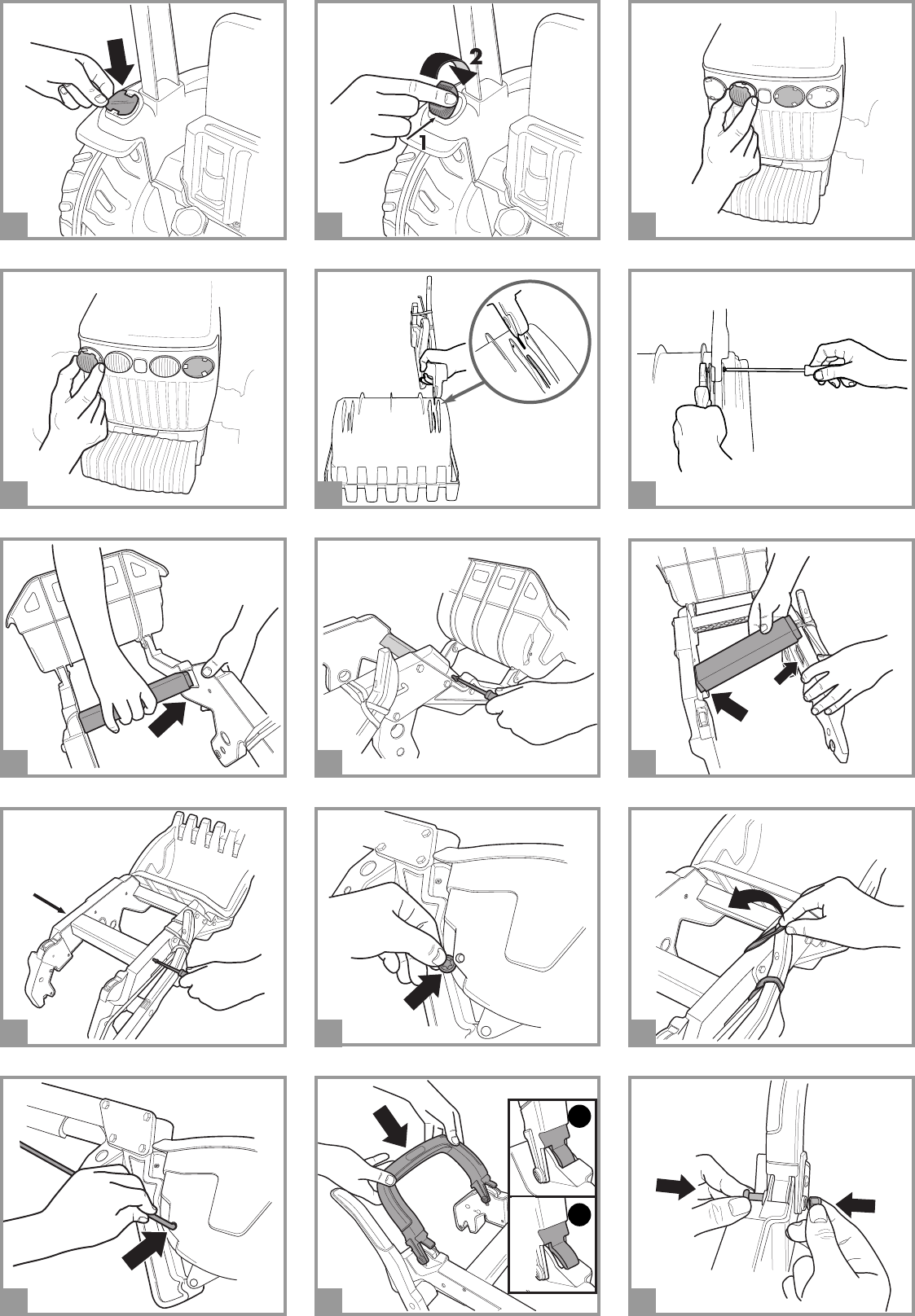 2
1