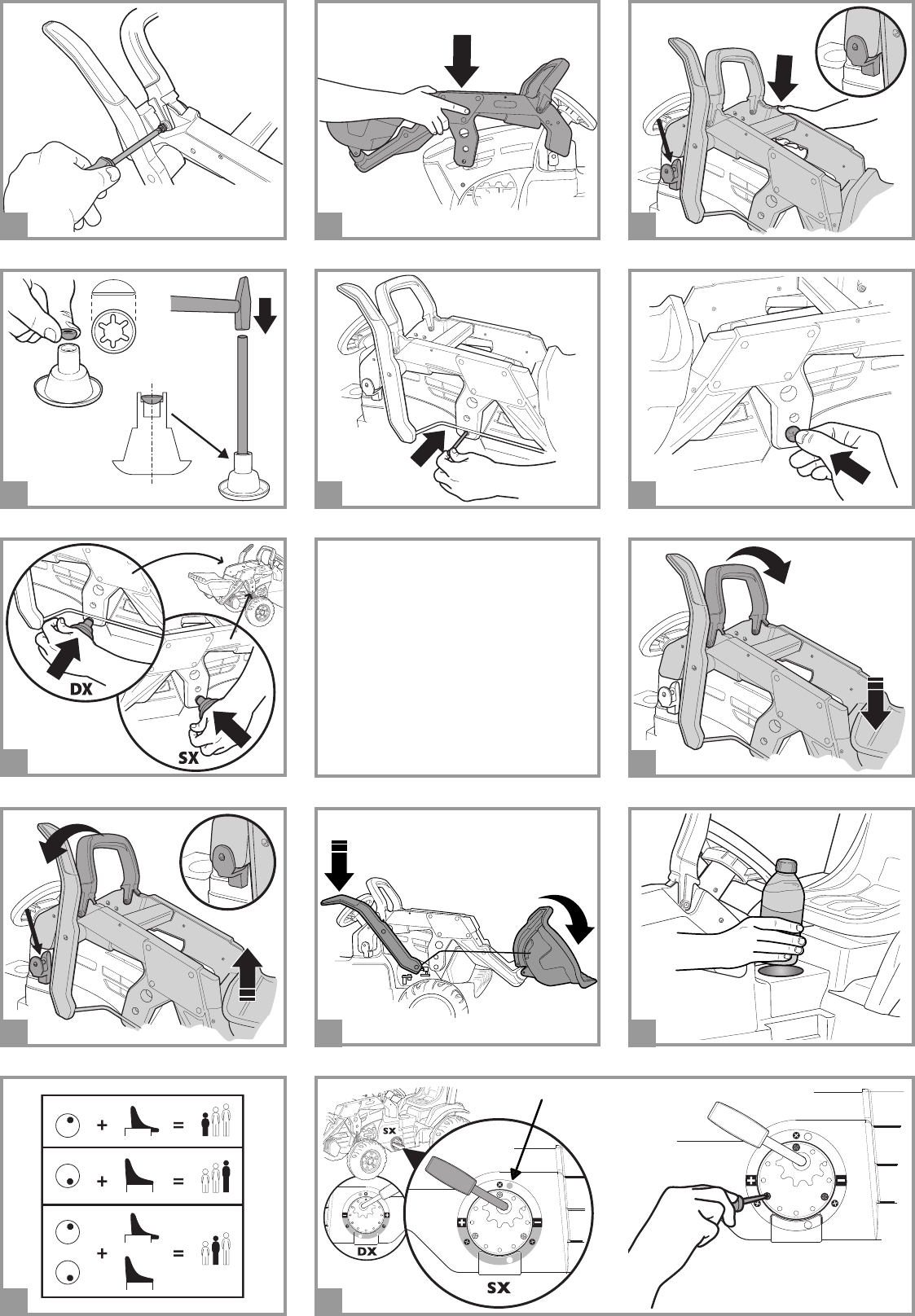 DX

SX

+ =

+ =

+ =

SX

DX

SX