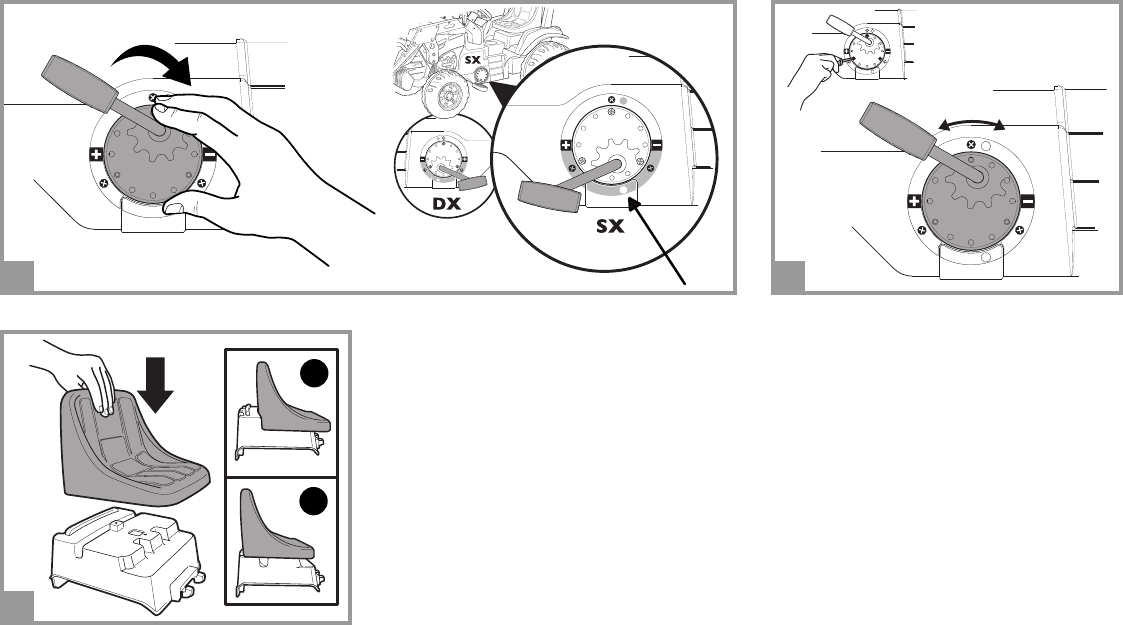 SX

DX

SX