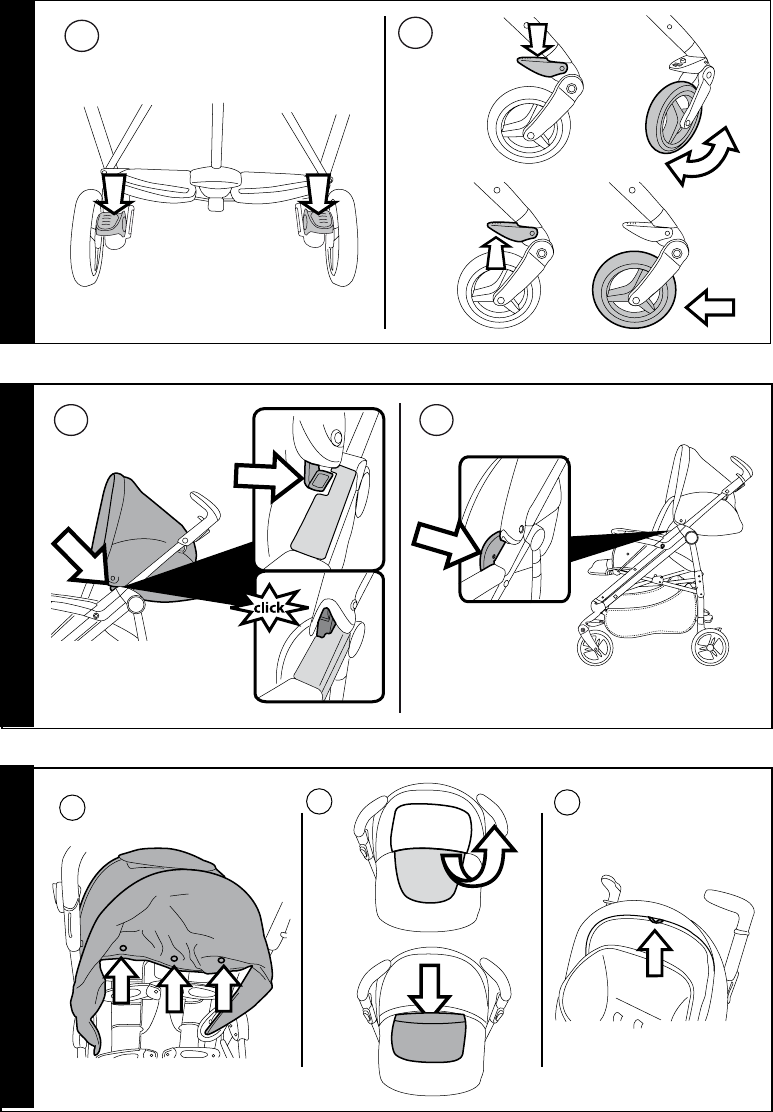 click