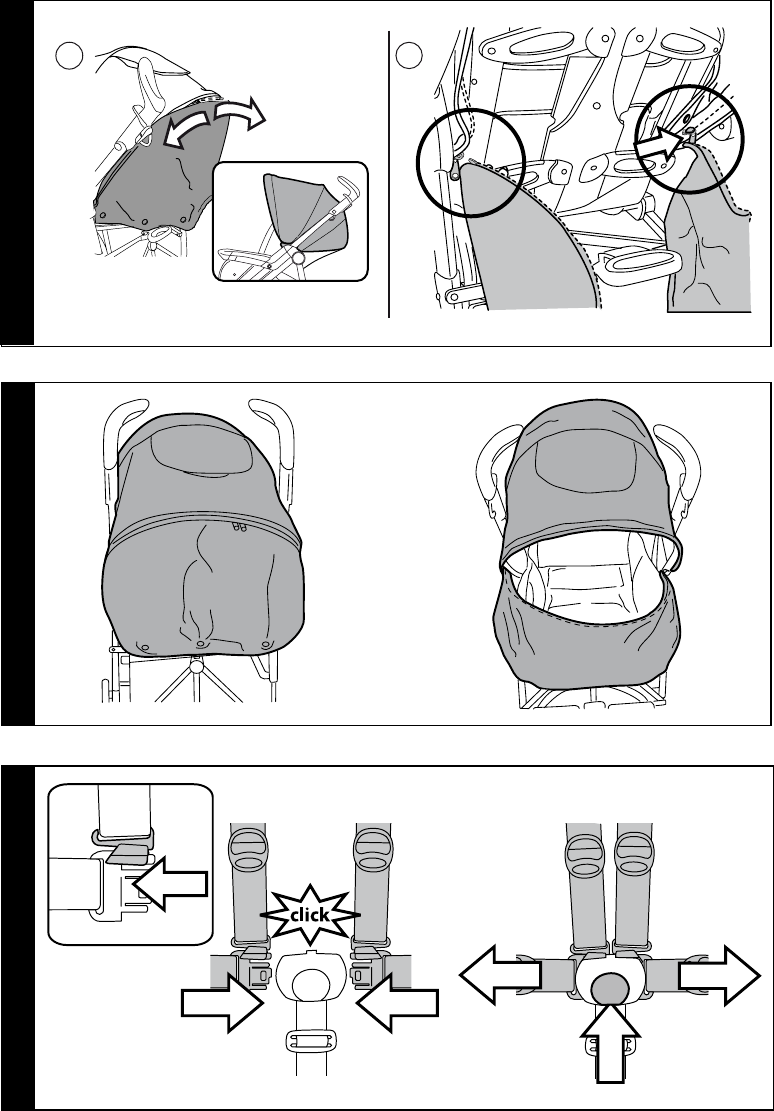 click