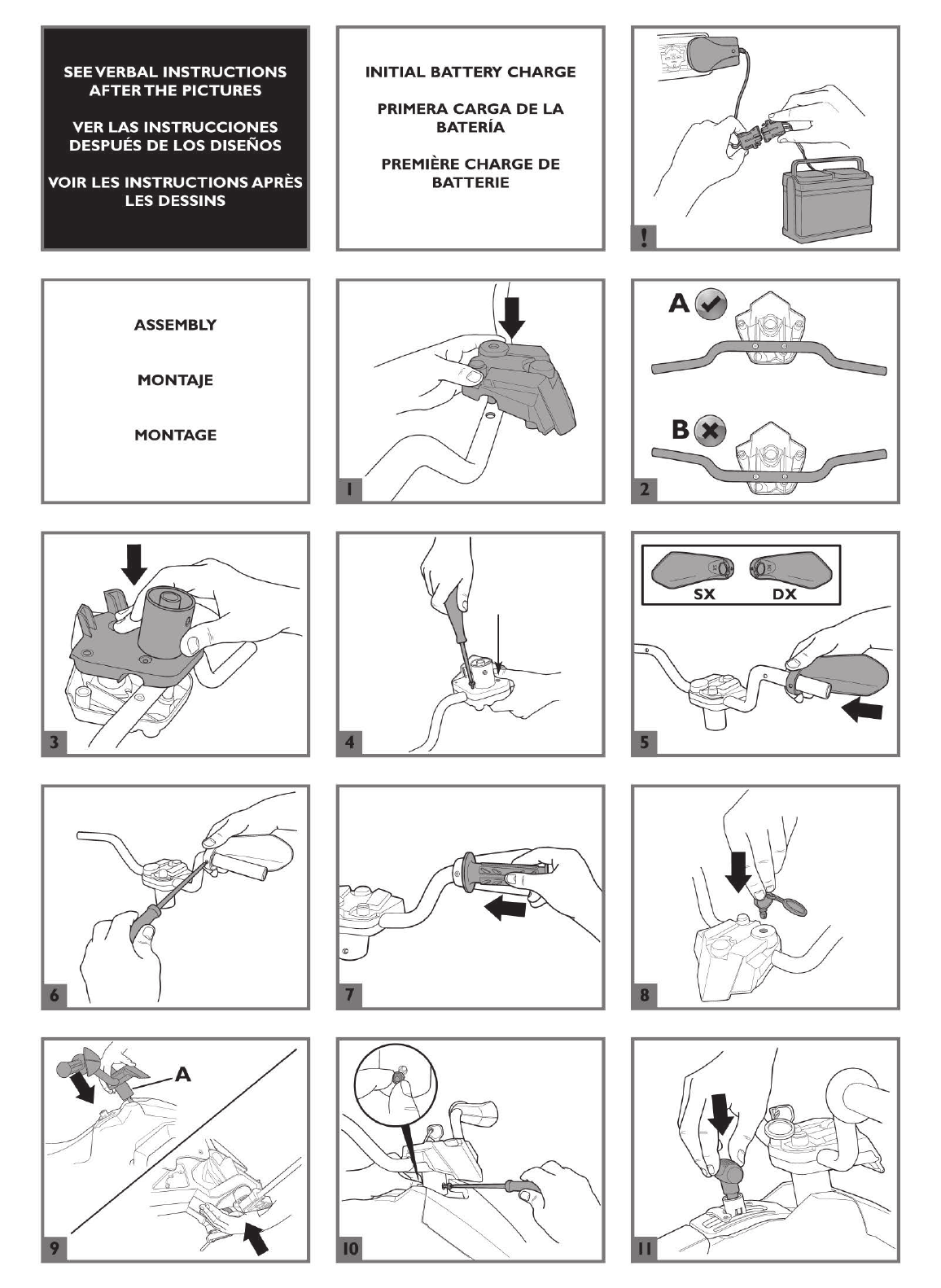 SEE VERBAL INSTRUCTIONS AFTER THE PICTURES

VER LAS INSTRUCCIONES DESPUÉS DE LOS DISEÑOS

VOIR LES INSTRUCTIONS APRÈS LES DESSINS

INITIAL BATTERY CHARGE

PRIMERA CARGA DE LA BATERÍA

PREMIÈRE CHARGE DE BATTERIE

!

ASSEMBLY

MONTAJE

MONTAGE

1

A

B

2

3

4

SX

DX

5

6

7

8

A

9

10

11