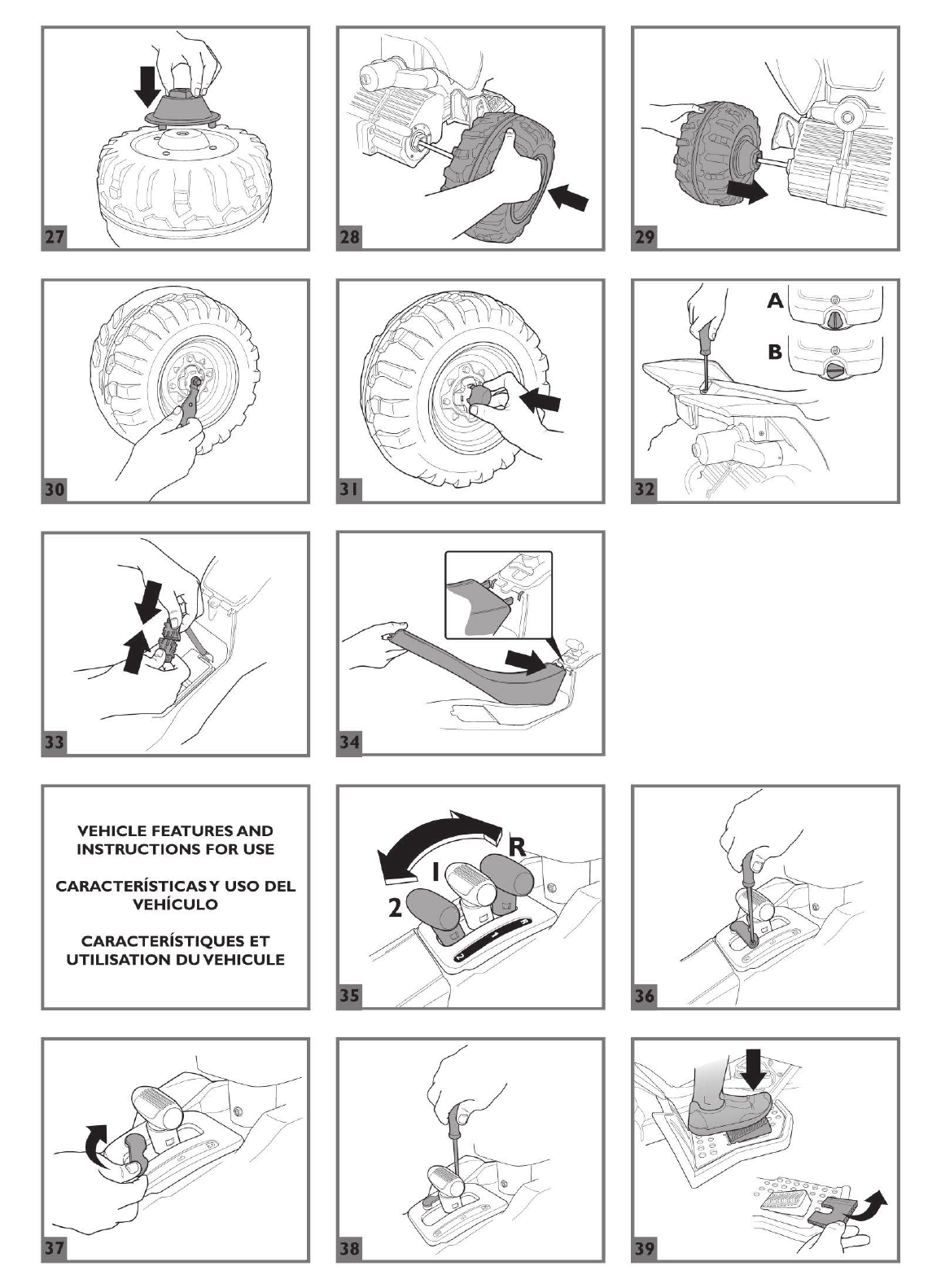 27

28

29

30

31

A

B

32

33

34

VEHICLE FEATURES AND INSTRUCTIONS FOR USE

CARACTERÍSTICAS Y USO DEL VEHÍCULO

CARACTERÍSTIQUES ET UTILISATION DU VEHICULE

R

1

2

35

36

37

38

39