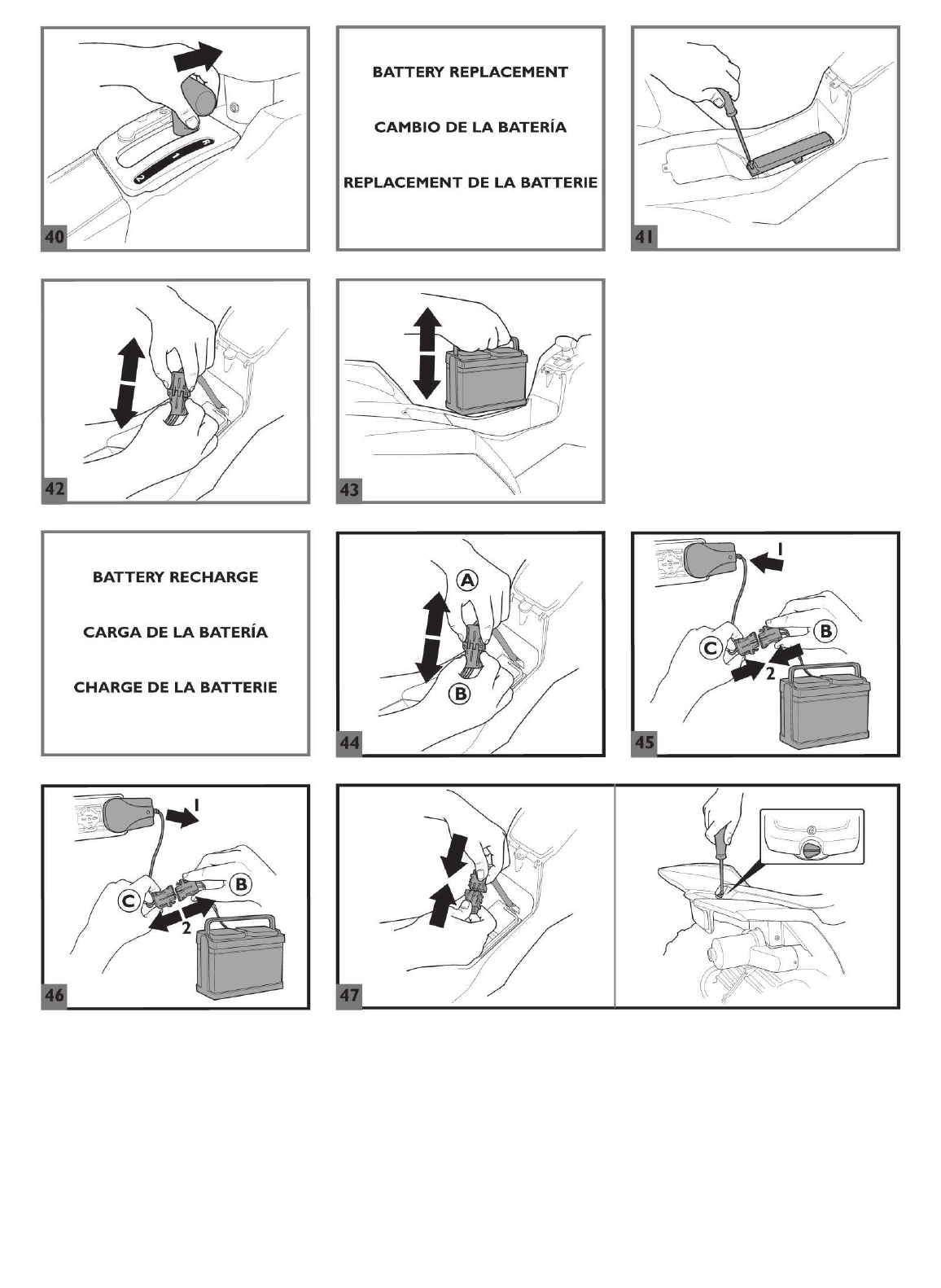 2 1 R

40

BATTERY REPLACEMENT

CAMBIO DE LA BATERÍA

REPLACEMENT DE LA BATTERIE

41

42

43

BATTERY RECHARGE

CARGA DE LA BATERÍA

CHARGE DE LA BATTERIE

A

B

44

1

B

C

2

45

1

B

C

2

46

47