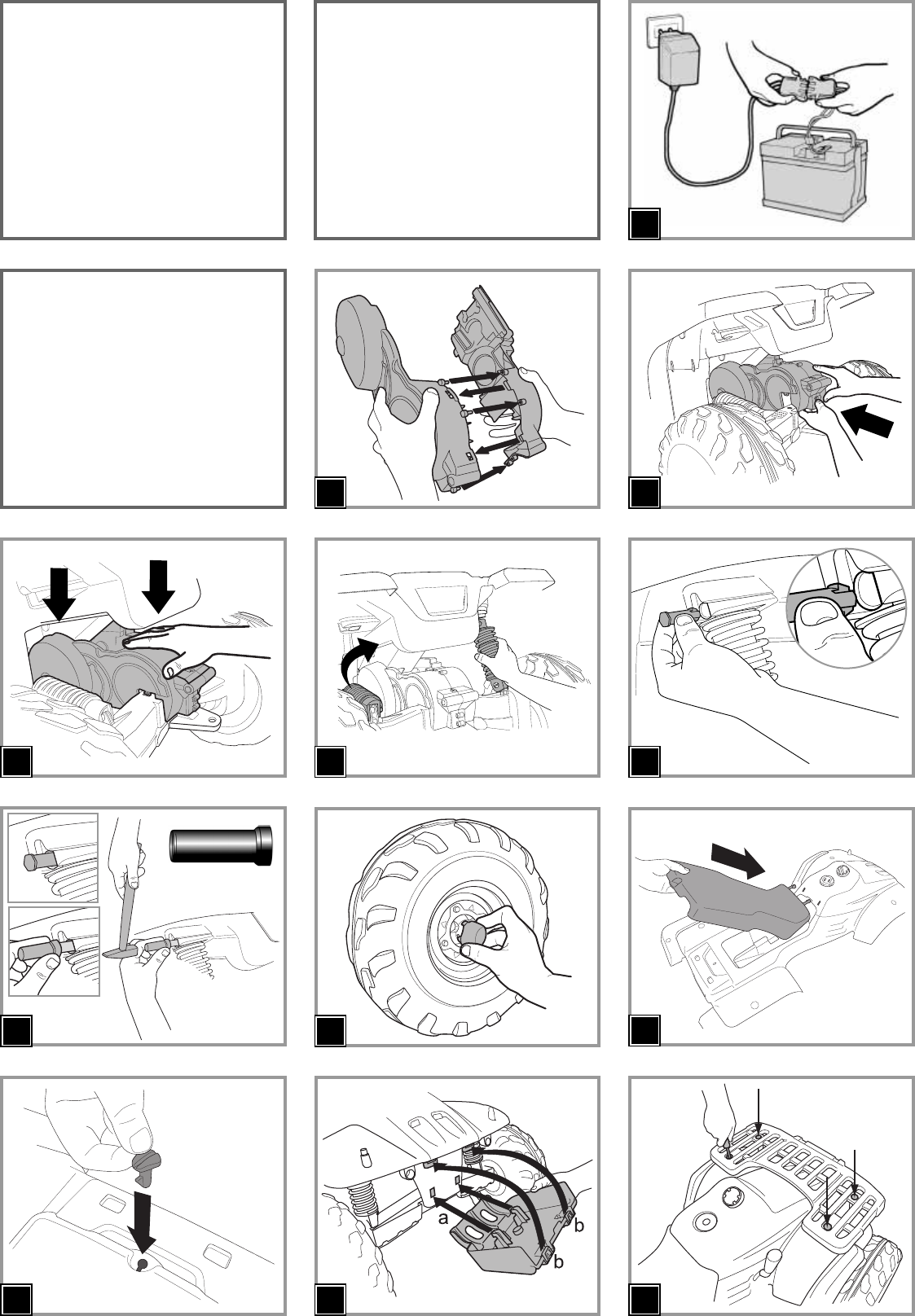 a

b

b