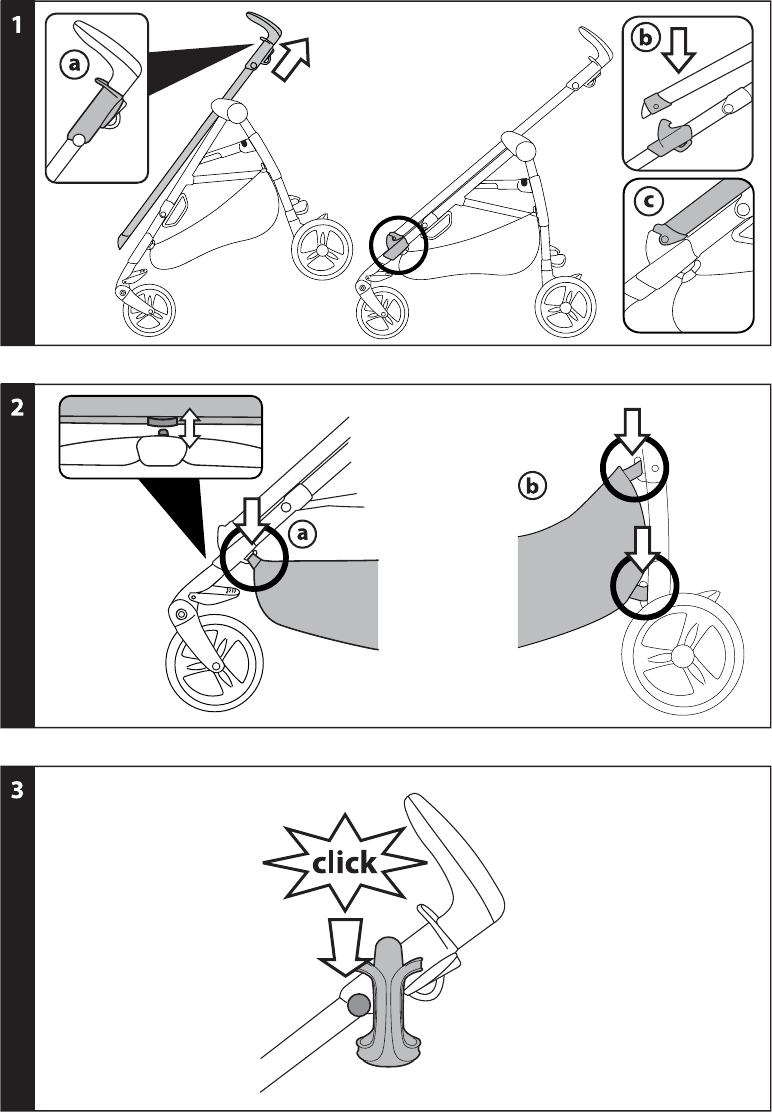 1
a
b
c

2
a
b

3
click