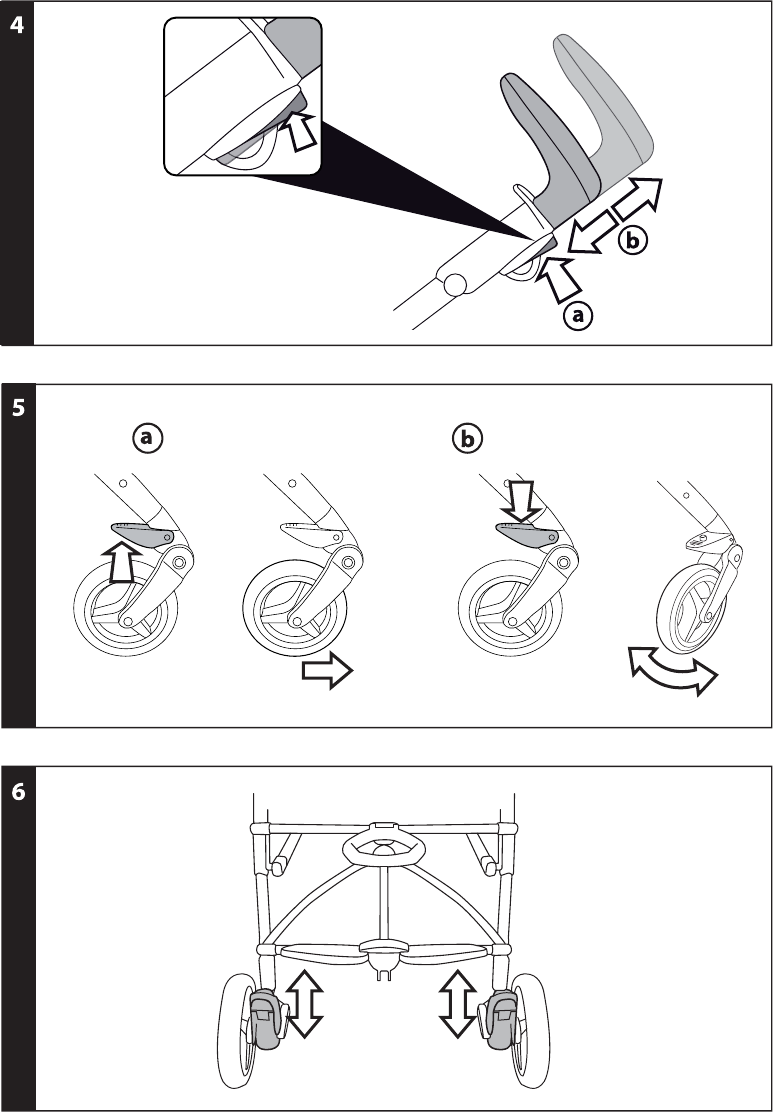 4

b

a

5

a

b

6