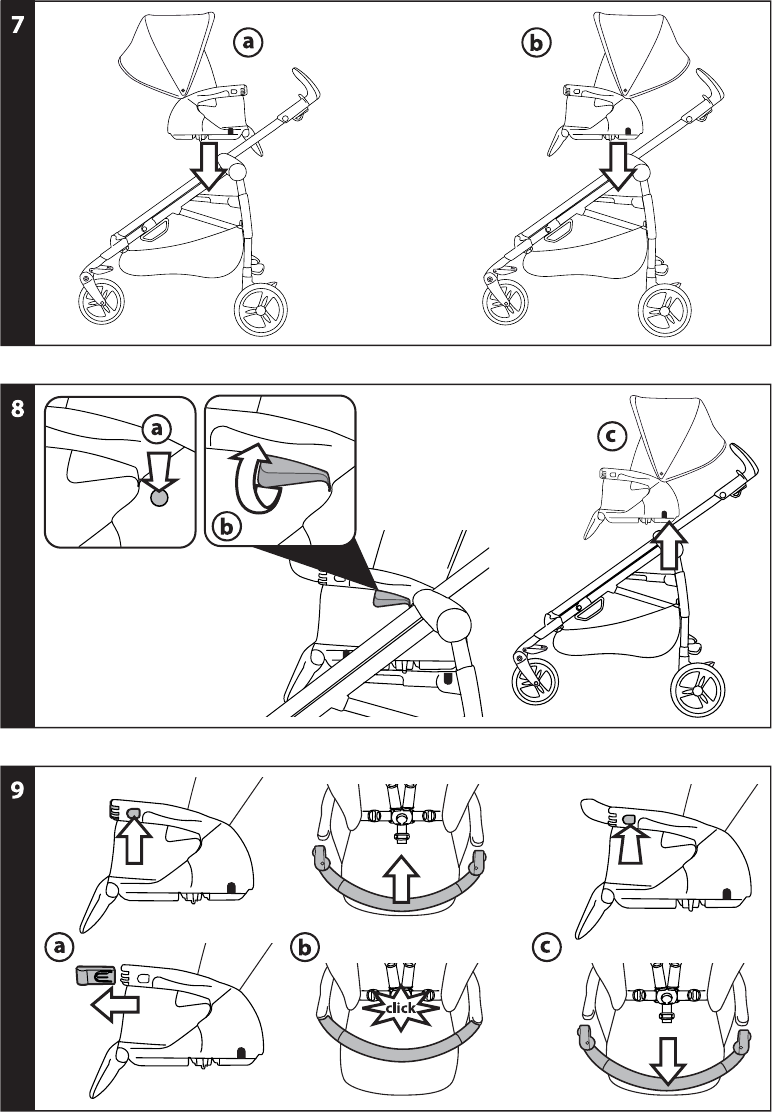 7
a
b

8
a
b
c

9
a
b
click
c