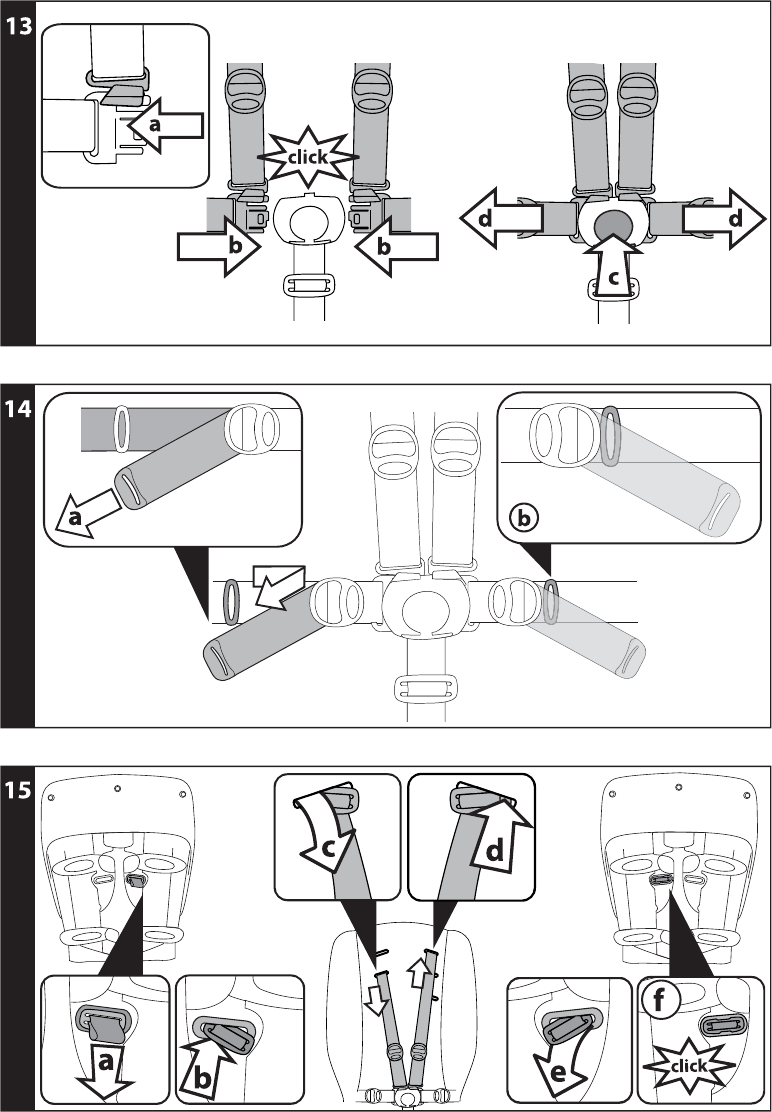 13
a
click
b
b
d
d
c

14
a
b

15
c
d
a
b
e
f
click