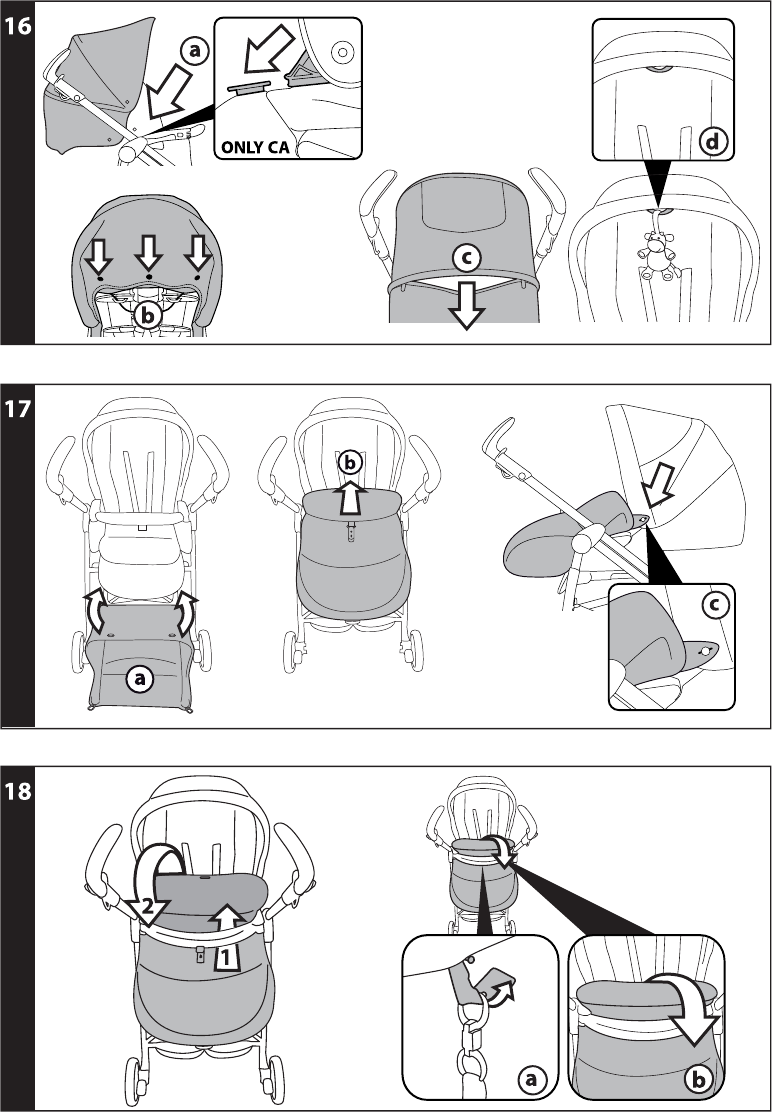 16

a

ONLY CA

b

c

d

17

a

b

c

18

2

1

a

b