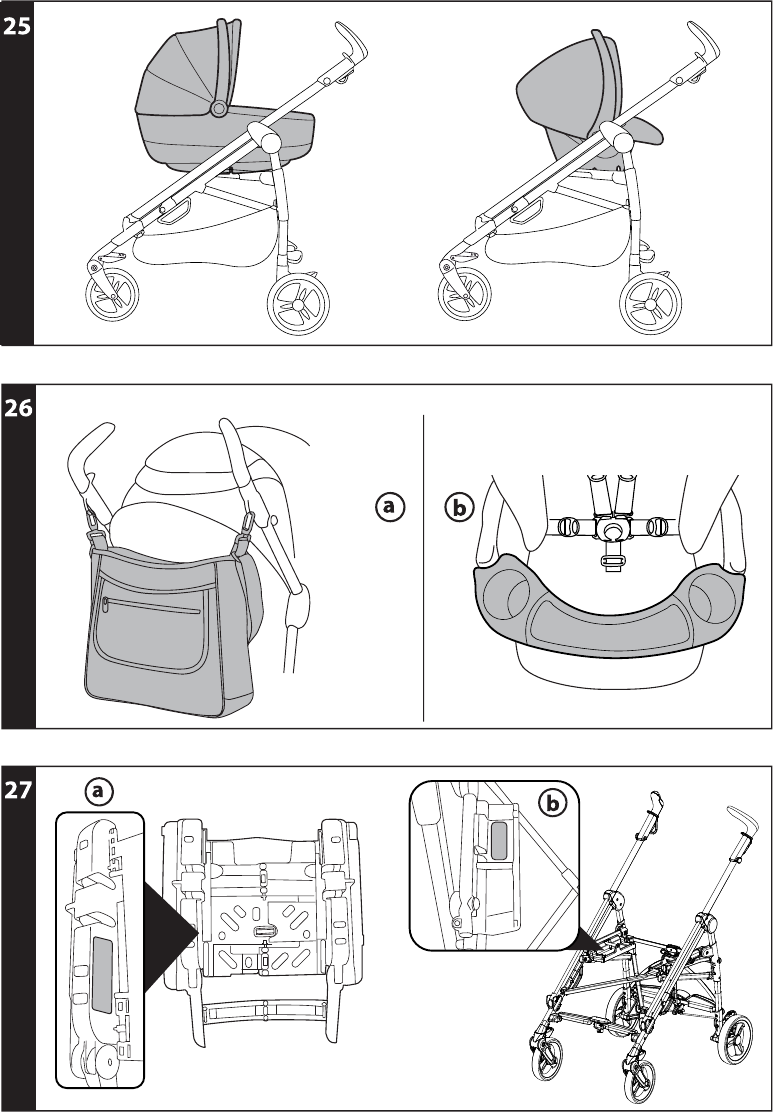 25

26

a

b

27

a

b