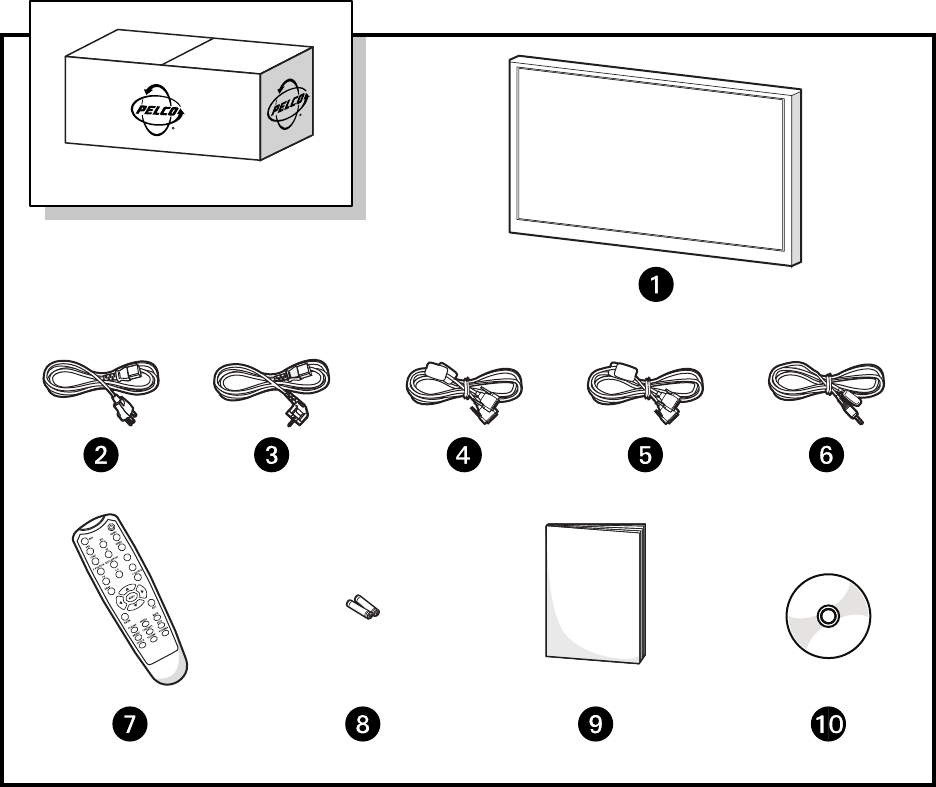 PELCO
PELCO
1
2
3
4
5
6
7
8
9
10