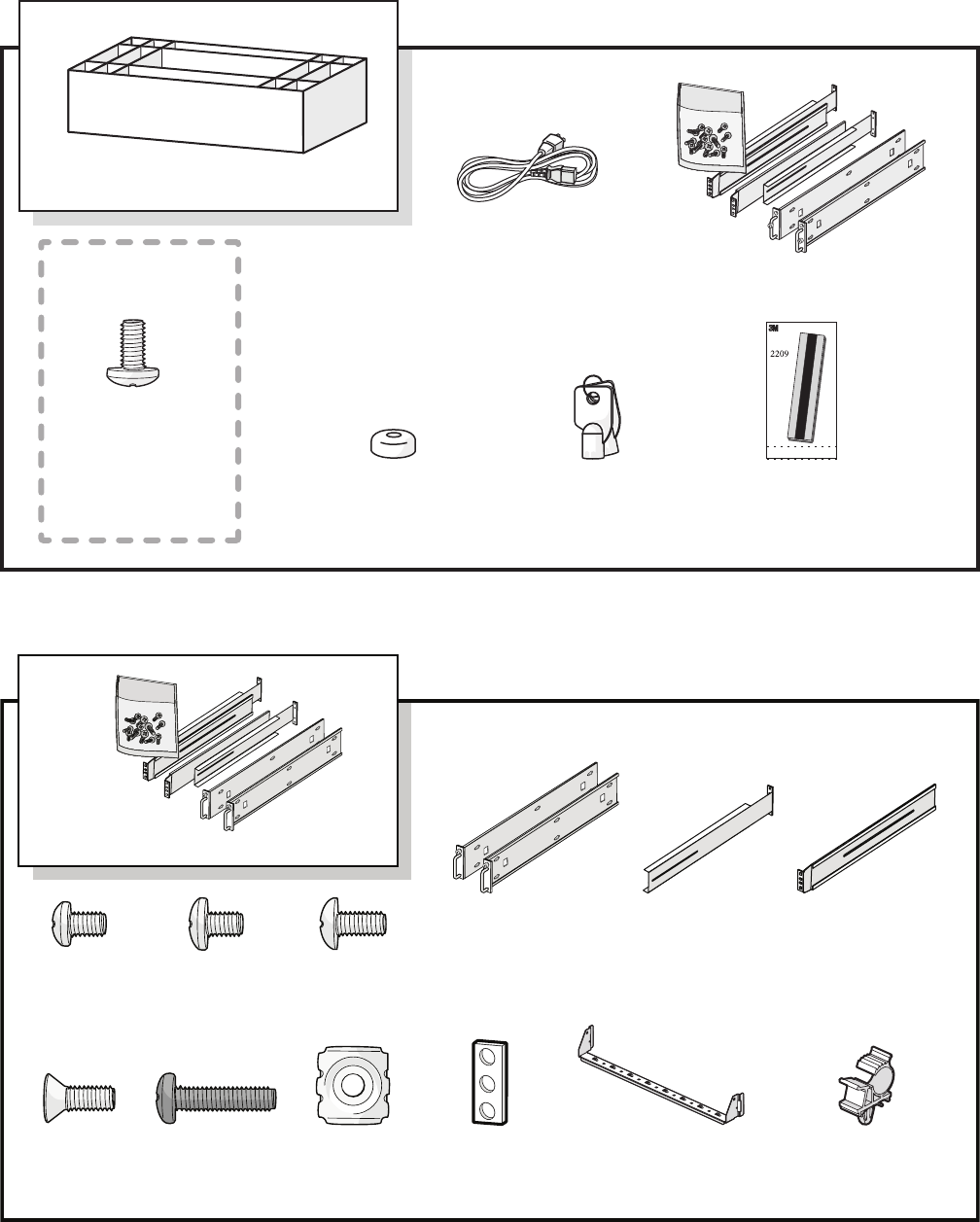 3M
2209