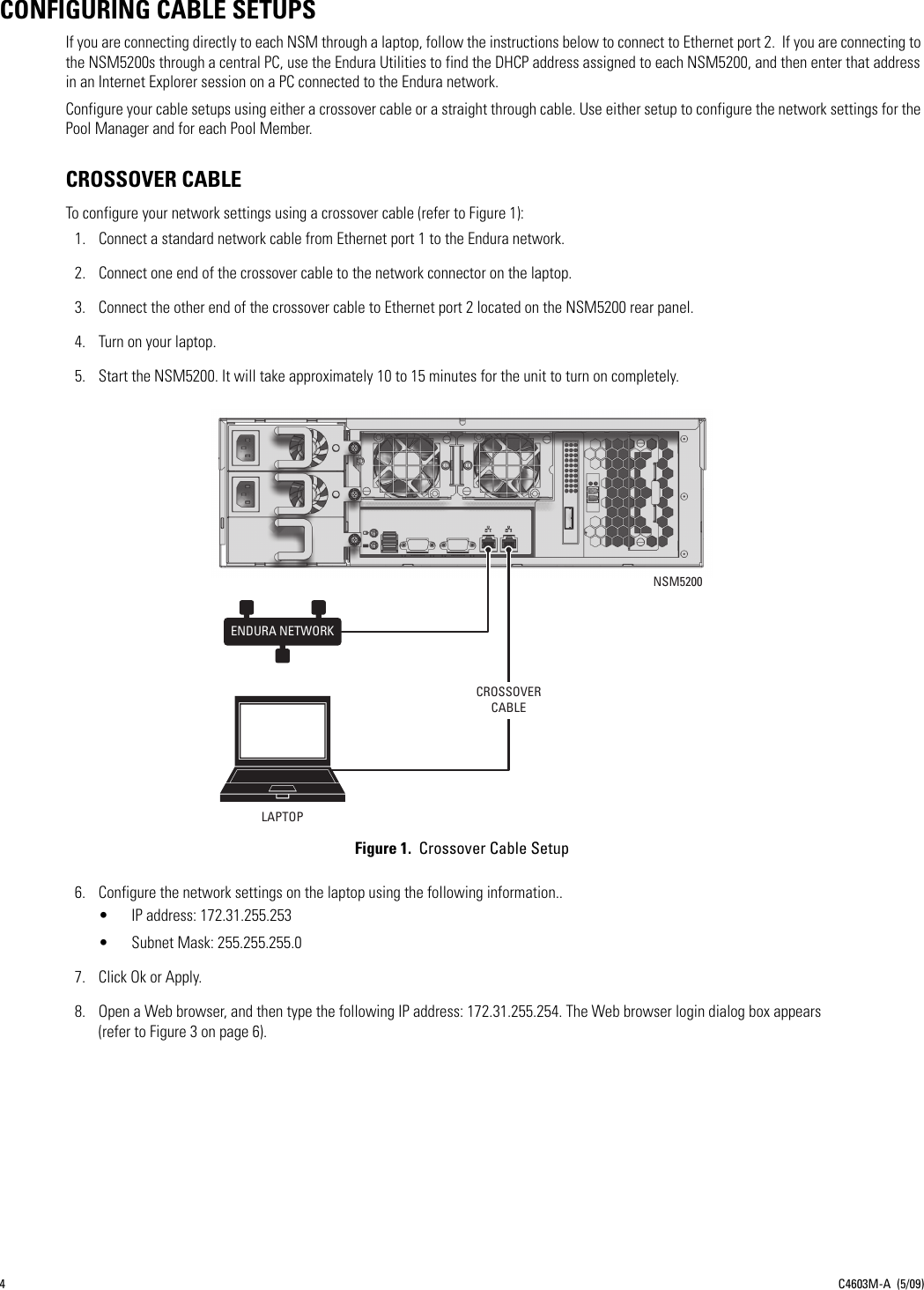 CONFIGURING CABLE SETUPS

If you are connecting directly to each NSM through a laptop, follow the instructions below to connect to Ethernet port 2. If you are connecting to the NSM5200s through a central PC, use the Endura Utilities to find the DHCP address assigned to each NSM5200, and then enter that address in an Internet Explorer session on a PC connected to the Endura network.

Configure your cable setups using either a crossover cable or a straight through cable. Use either setup to configure the network settings for the Pool Manager and for each Pool Member.

CROSSOVER CABLE

To configure your network settings using a crossover cable (refer to Figure 1):

1. Connect a standard network cable from Ethernet port 1 to the Endura network.

2. Connect one end of the crossover cable to the network connector on the laptop.

3. Connect the other end of the crossover cable to Ethernet port 2 located on the NSM5200 rear panel.

4. Turn on your laptop.

5. Start the NSM5200. It will take approximately 10 to 15 minutes for the unit to turn on completely.

NSM5200

ENDURA NETWORK

CROSSOVER CABLE

LAPTOP

Figure 1. Crossover Cable Setup

6. Configure the network settings on the laptop using the following information..
• IP address: 172.31.255.253
• Subnet Mask: 255.255.255.0

7. Click Ok or Apply.

8. Open a Web browser, and then type the following IP address: 172.31.255.254. The Web browser login dialog box appears (refer to Figure 3 on page 6).

4

C4603M-A (5/09)