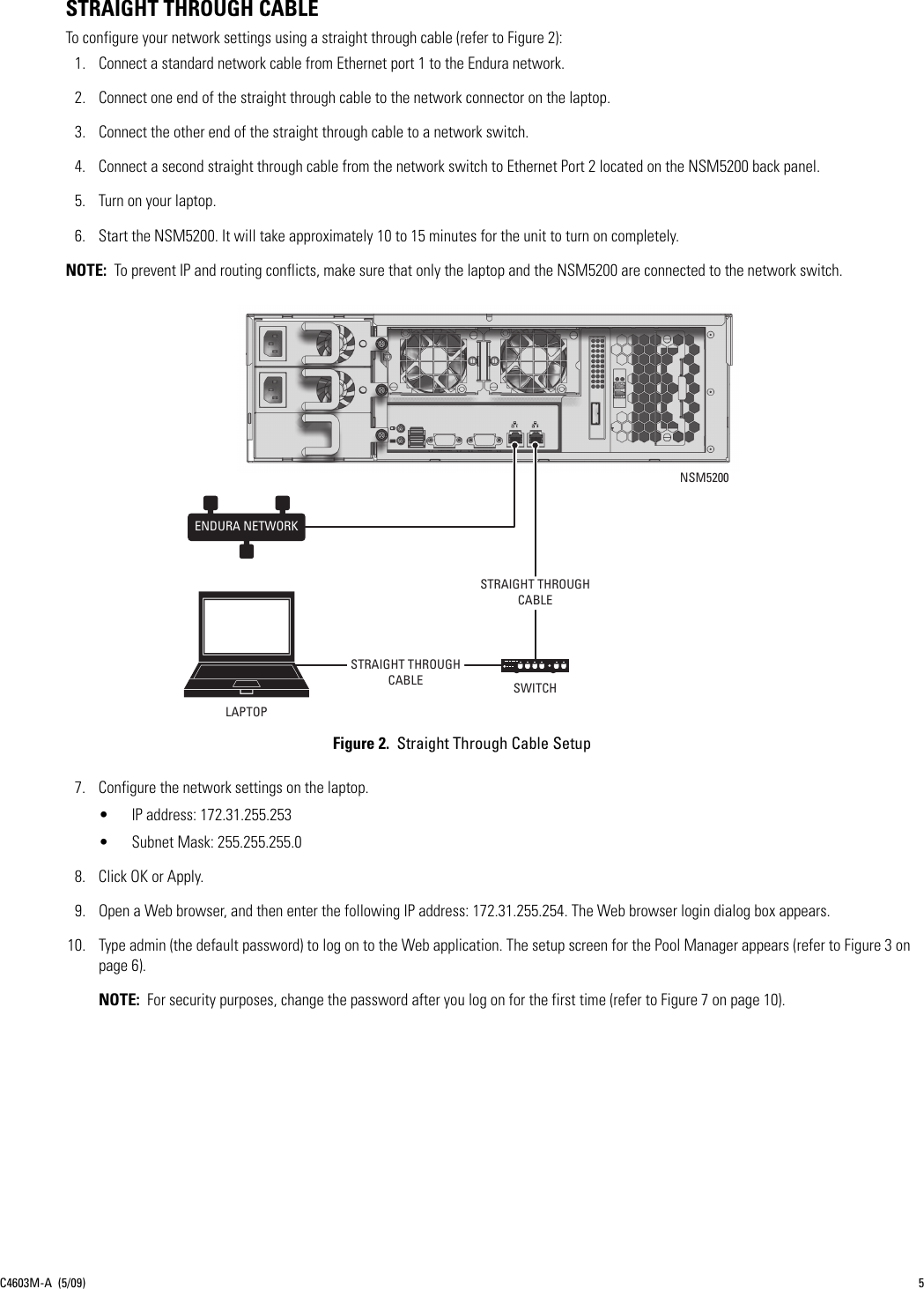 STRAIGHT THROUGH CABLE

To configure your network settings using a straight through cable (refer to Figure 2):

1. Connect a standard network cable from Ethernet port 1 to the Endura network.

2. Connect one end of the straight through cable to the network connector on the laptop.

3. Connect the other end of the straight through cable to a network switch.

4. Connect a second straight through cable from the network switch to Ethernet Port 2 located on the NSM5200 back panel.

5. Turn on your laptop.

6. Start the NSM5200. It will take approximately 10 to 15 minutes for the unit to turn on completely.

NOTE: To prevent IP and routing conflicts, make sure that only the laptop and the NSM5200 are connected to the network switch.

NSM5200

ENDURA NETWORK

STRAIGHT THROUGH CABLE

STRAIGHT THROUGH CABLE

SWITCH

LAPTOP

Figure 2. Straight Through Cable Setup

7. Configure the network settings on the laptop.

• IP address: 172.31.255.253

• Subnet Mask: 255.255.255.0

8. Click OK or Apply.

9. Open a Web browser, and then enter the following IP address: 172.31.255.254. The Web browser login dialog box appears.

10. Type admin (the default password) to log on to the Web application. The setup screen for the Pool Manager appears (refer to Figure 3 on page 6).

NOTE: For security purposes, change the password after you log on for the first time (refer to Figure 7 on page 10).

C4603M-A (5/09)

5