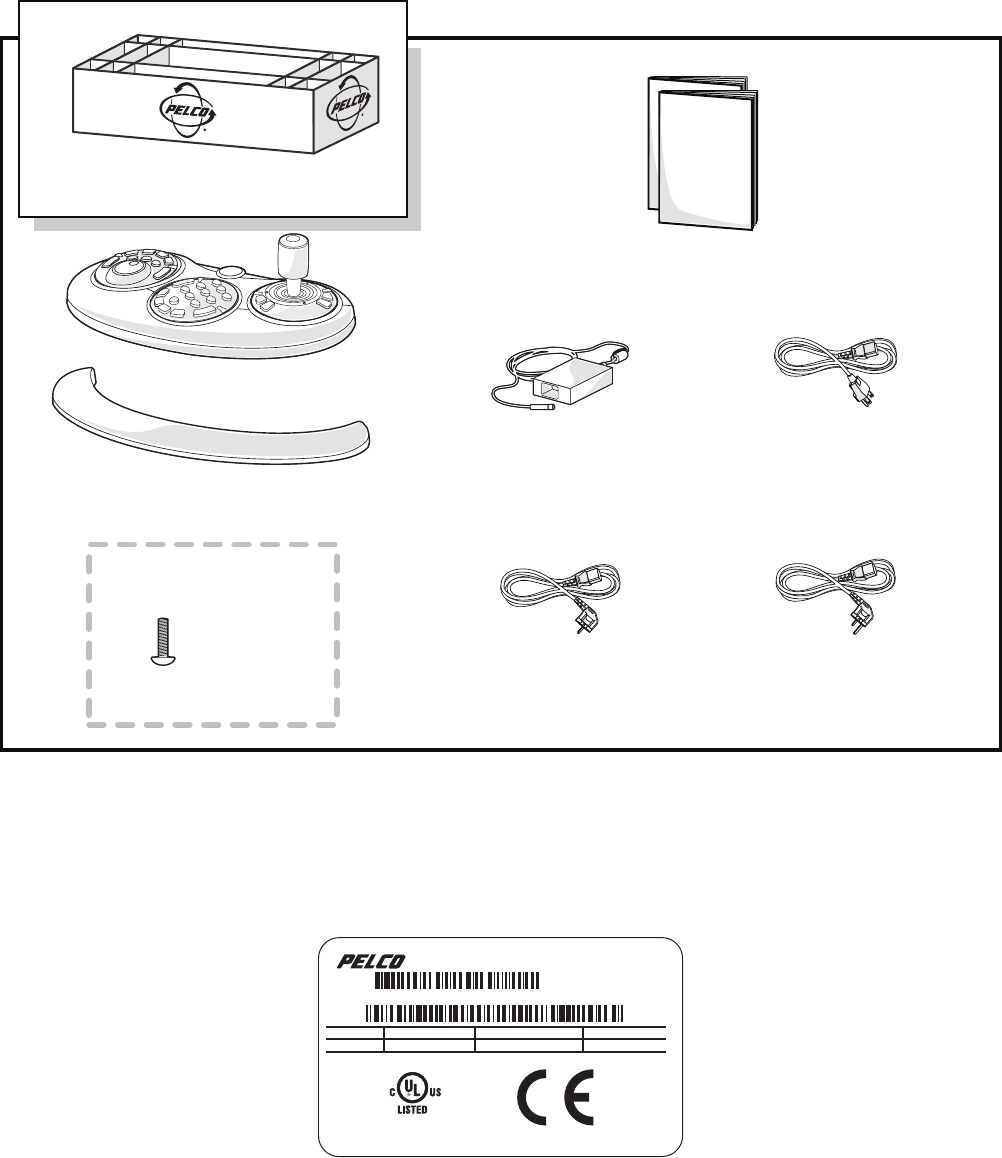 PELCO

PELCO

PELCO

C UL US
LISTED

CE