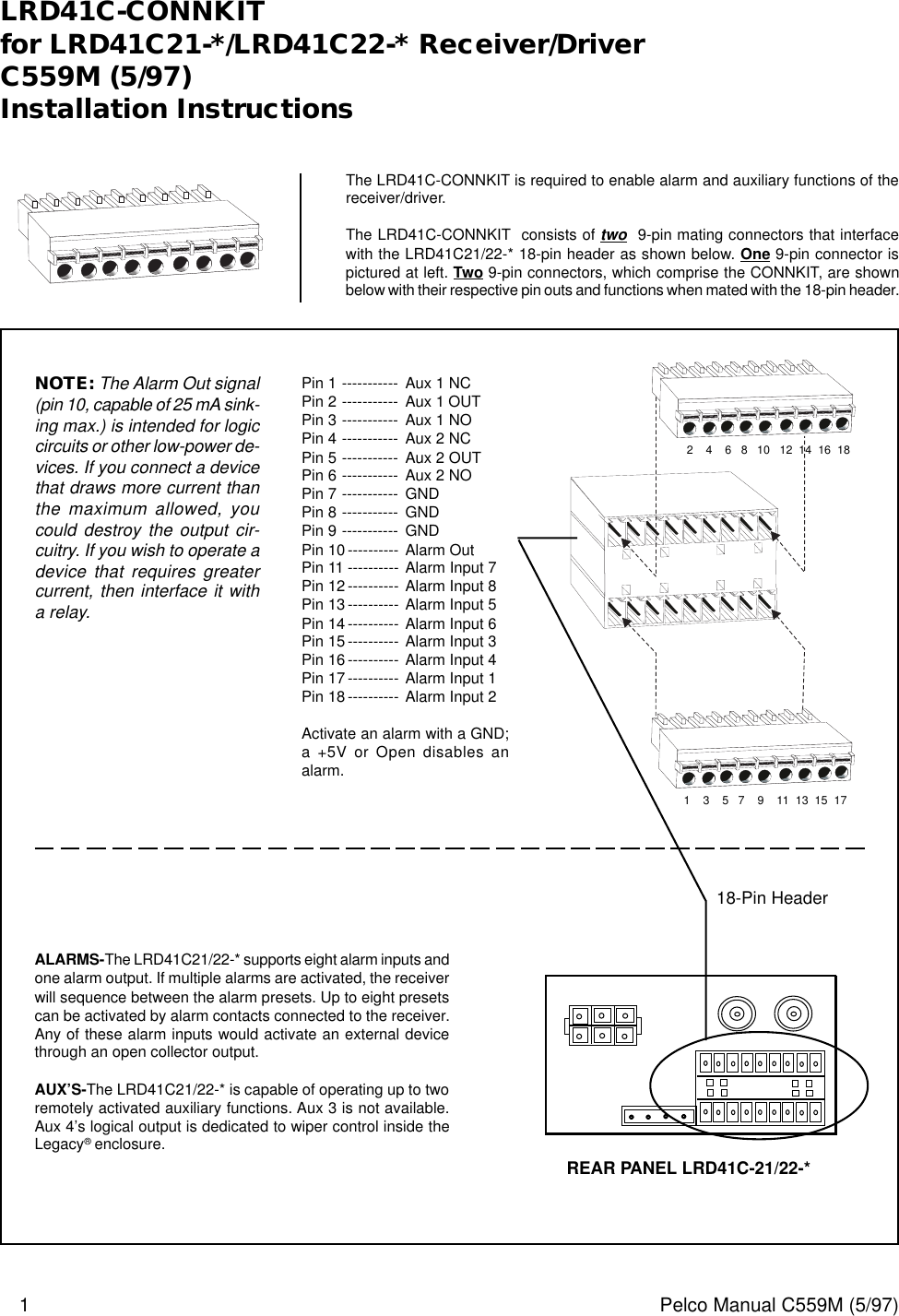 LRD41C-CONNKIT
for LRD41C21-*/LRD41C22-* Receiver/Driver
C559M (5/97)
Installation Instructions

The LRD41C-CONNKIT is required to enable alarm and auxiliary functions of the receiver/driver.

The LRD41C-CONNKIT consists of two 9-pin mating connectors that interface with the LRD41C21/22-* 18-pin header as shown below. One 9-pin connector is pictured at left. Two 9-pin connectors, which comprise the CONNKIT, are shown below with their respective pin outs and functions when mated with the 18-pin header.

NOTE: The Alarm Out signal (pin 10, capable of 25 mA sinking max.) is intended for logic circuits or other low-power devices. If you connect a device that draws more current than the maximum allowed, you could destroy the output circuitry. If you wish to operate a device that requires greater current, then interface it with a relay.

Pin 1 ----------- Aux 1 NC
Pin 2 ----------- Aux 1 OUT
Pin 3 ----------- Aux 1 NO
Pin 4 ----------- Aux 2 NC
Pin 5 ----------- Aux 2 OUT
Pin 6 ----------- Aux 2 NO
Pin 7 ----------- GND
Pin 8 ----------- GND
Pin 9 ----------- GND
Pin 10 ---------- Alarm Out
Pin 11 ---------- Alarm Input 7
Pin 12 ---------- Alarm Input 8
Pin 13 ---------- Alarm Input 5
Pin 14 ---------- Alarm Input 6
Pin 15 ---------- Alarm Input 3
Pin 16 ---------- Alarm Input 4
Pin 17 ---------- Alarm Input 1
Pin 18 ---------- Alarm Input 2

Activate an alarm with a GND; a +5V or Open disables an alarm.

2 4 6 8 10 12 14 16 18

1 3 5 7 9 11 13 15 17

18-Pin Header

ALARMS-The LRD41C21/22-* supports eight alarm inputs and one alarm output. If multiple alarms are activated, the receiver will sequence between the alarm presets. Up to eight presets can be activated by alarm contacts connected to the receiver. Any of these alarm inputs would activate an external device through an open collector output.

AUX'S-The LRD41C21/22-* is capable of operating up to two remotely activated auxiliary functions. Aux 3 is not available. Aux 4's logical output is dedicated to wiper control inside the Legacy® enclosure.

REAR PANEL LRD41C-21/22-*

1 Pelco Manual C559M (5/97)