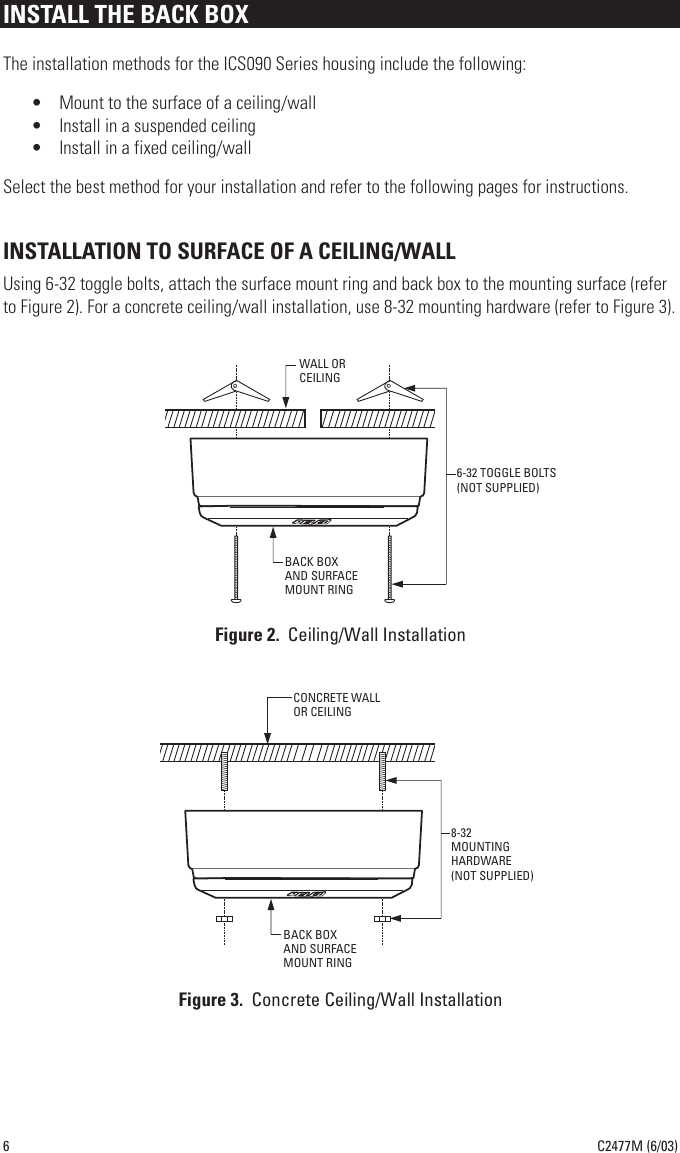 INSTALL THE BACK BOX

The installation methods for the ICS090 Series housing include the following:

• Mount to the surface of a ceiling/wall
• Install in a suspended ceiling
• Install in a fixed ceiling/wall

Select the best method for your installation and refer to the following pages for instructions.

INSTALLATION TO SURFACE OF A CEILING/WALL

Using 6-32 toggle bolts, attach the surface mount ring and back box to the mounting surface (refer to Figure 2). For a concrete ceiling/wall installation, use 8-32 mounting hardware (refer to Figure 3).

WALL OR CEILING

6-32 TOGGLE BOLTS (NOT SUPPLIED)

BACK BOX AND SURFACE MOUNT RING

Figure 2. Ceiling/Wall Installation

CONCRETE WALL OR CEILING

8-32 MOUNTING HARDWARE (NOT SUPPLIED)

BACK BOX AND SURFACE MOUNT RING

Figure 3. Concrete Ceiling/Wall Installation

6

C2477M (6/03)