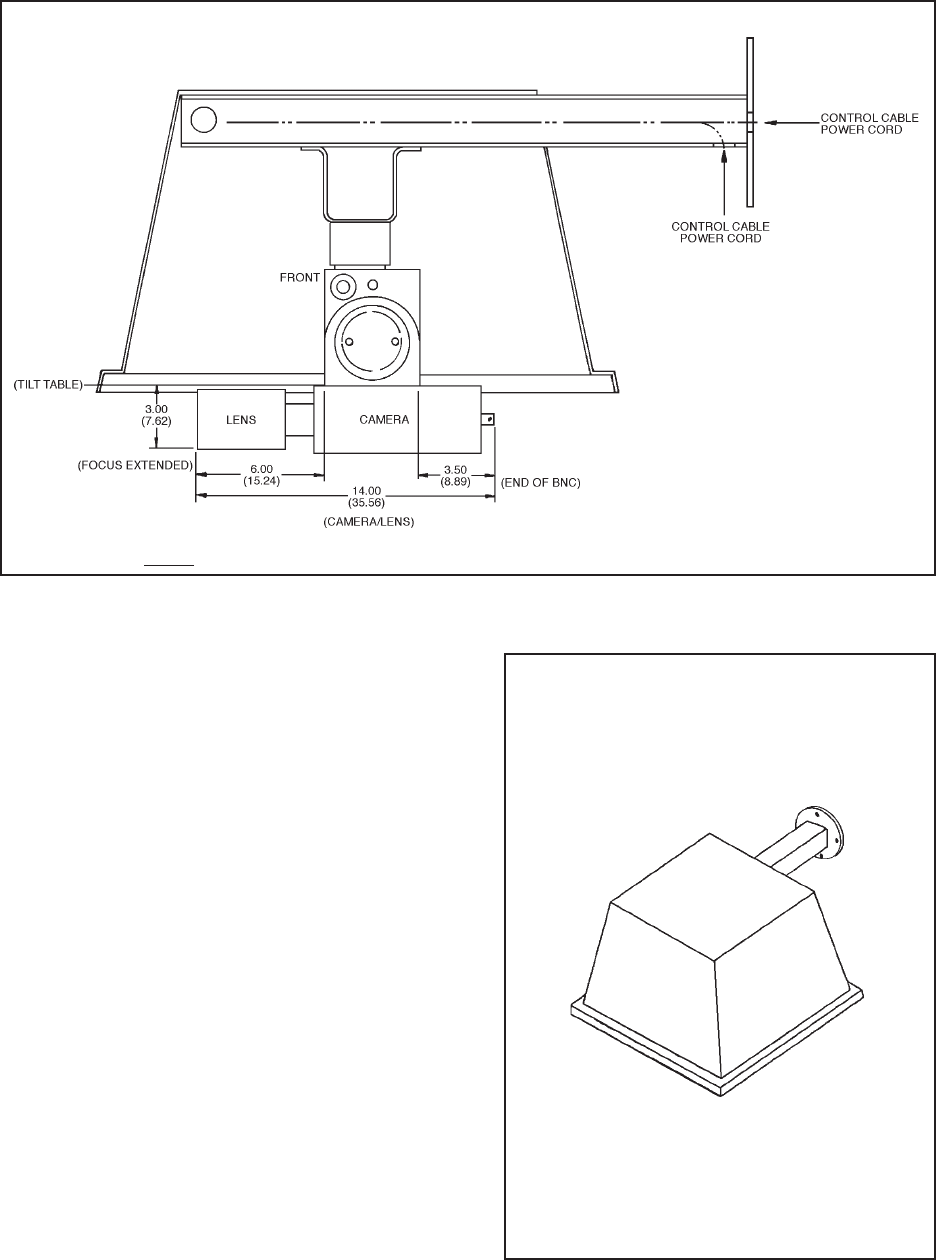 CONTROL CABLE
POWER CORD

CONTROL CABLE
POWER CORD

FRONT

(TILT TABLE)

3.00
(7.62)

LENS

CAMERA

(FOCUS EXTENDED)

6.00
(15.24)

3.50
(8.89)

(END OF BNC)

14.00
(35.56)

(CAMERA/LENS)