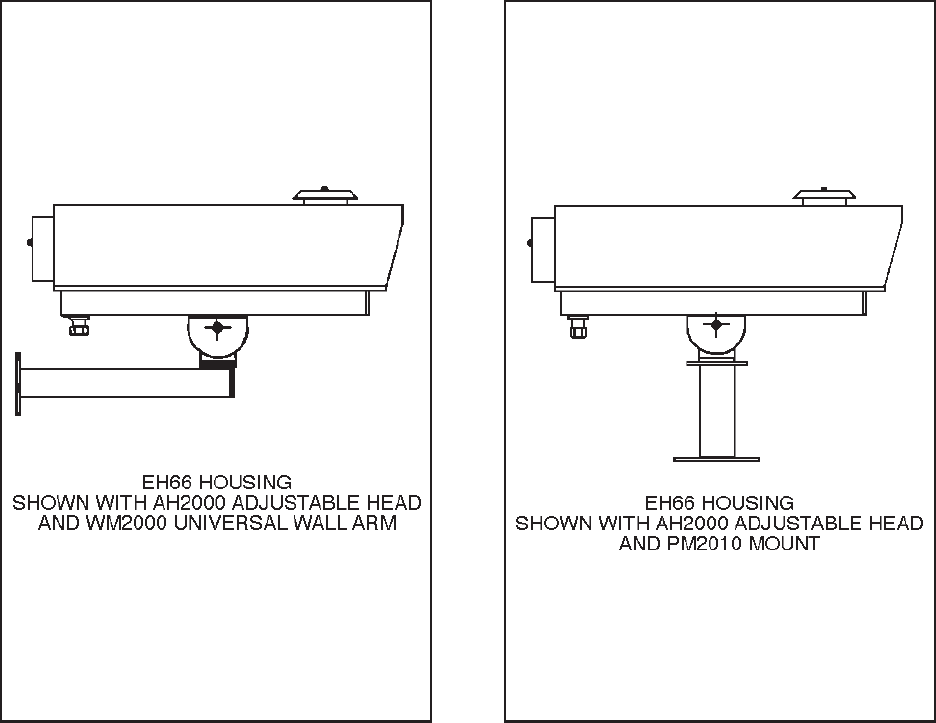 EH66 HOUSING
SHOWN WITH AH2000 ADJUSTABLE HEAD
AND WM2000 UNIVERSAL WALL ARM

EH66 HOUSING
SHOWN WITH AH2000 ADJUSTABLE HEAD
AND PM2010 MOUNT