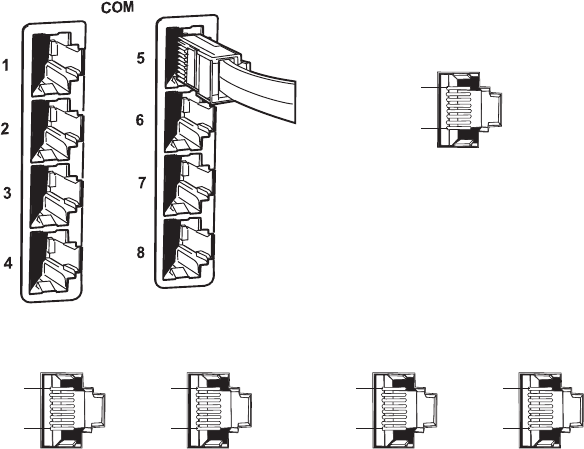 COM

1
2
3
4

5
6
7
8