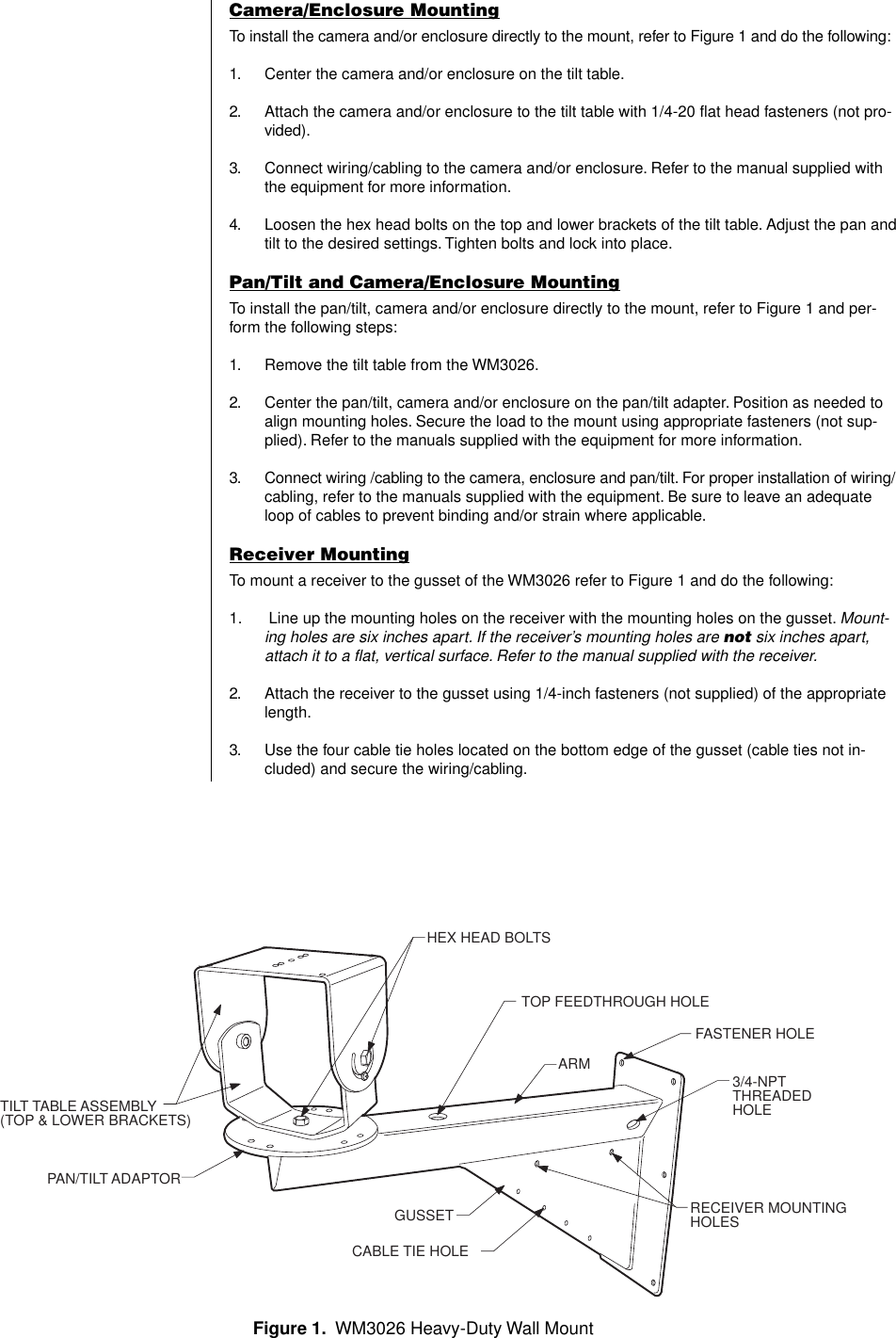 Camera/Enclosure Mounting

To install the camera and/or enclosure directly to the mount, refer to Figure 1 and do the following:

1. Center the camera and/or enclosure on the tilt table.

2. Attach the camera and/or enclosure to the tilt table with 1/4-20 flat head fasteners (not provided).

3. Connect wiring/cabling to the camera and/or enclosure. Refer to the manual supplied with the equipment for more information.

4. Loosen the hex head bolts on the top and lower brackets of the tilt table. Adjust the pan and tilt to the desired settings. Tighten bolts and lock into place.

Pan/Tilt and Camera/Enclosure Mounting

To install the pan/tilt, camera and/or enclosure directly to the mount, refer to Figure 1 and perform the following steps:

1. Remove the tilt table from the WM3026.

2. Center the pan/tilt, camera and/or enclosure on the pan/tilt adapter. Position as needed to align mounting holes. Secure the load to the mount using appropriate fasteners (not supplied). Refer to the manuals supplied with the equipment for more information.

3. Connect wiring /cabling to the camera, enclosure and pan/tilt. For proper installation of wiring/cabling, refer to the manuals supplied with the equipment. Be sure to leave an adequate loop of cables to prevent binding and/or strain where applicable.

Receiver Mounting

To mount a receiver to the gusset of the WM3026 refer to Figure 1 and do the following:

1. Line up the mounting holes on the receiver with the mounting holes on the gusset. Mounting holes are six inches apart. If the receiver's mounting holes are not six inches apart, attach it to a flat, vertical surface. Refer to the manual supplied with the receiver.

2. Attach the receiver to the gusset using 1/4-inch fasteners (not supplied) of the appropriate length.

3. Use the four cable tie holes located on the bottom edge of the gusset (cable ties not included) and secure the wiring/cabling.

HEX HEAD BOLTS
TOP FEEDTHROUGH HOLE
FASTENER HOLE
ARM
3/4-NPT THREADED HOLE
TILT TABLE ASSEMBLY (TOP & LOWER BRACKETS)
PAN/TILT ADAPTOR
GUSSET
RECEIVER MOUNTING HOLES
CABLE TIE HOLE

Figure 1. WM3026 Heavy-Duty Wall Mount