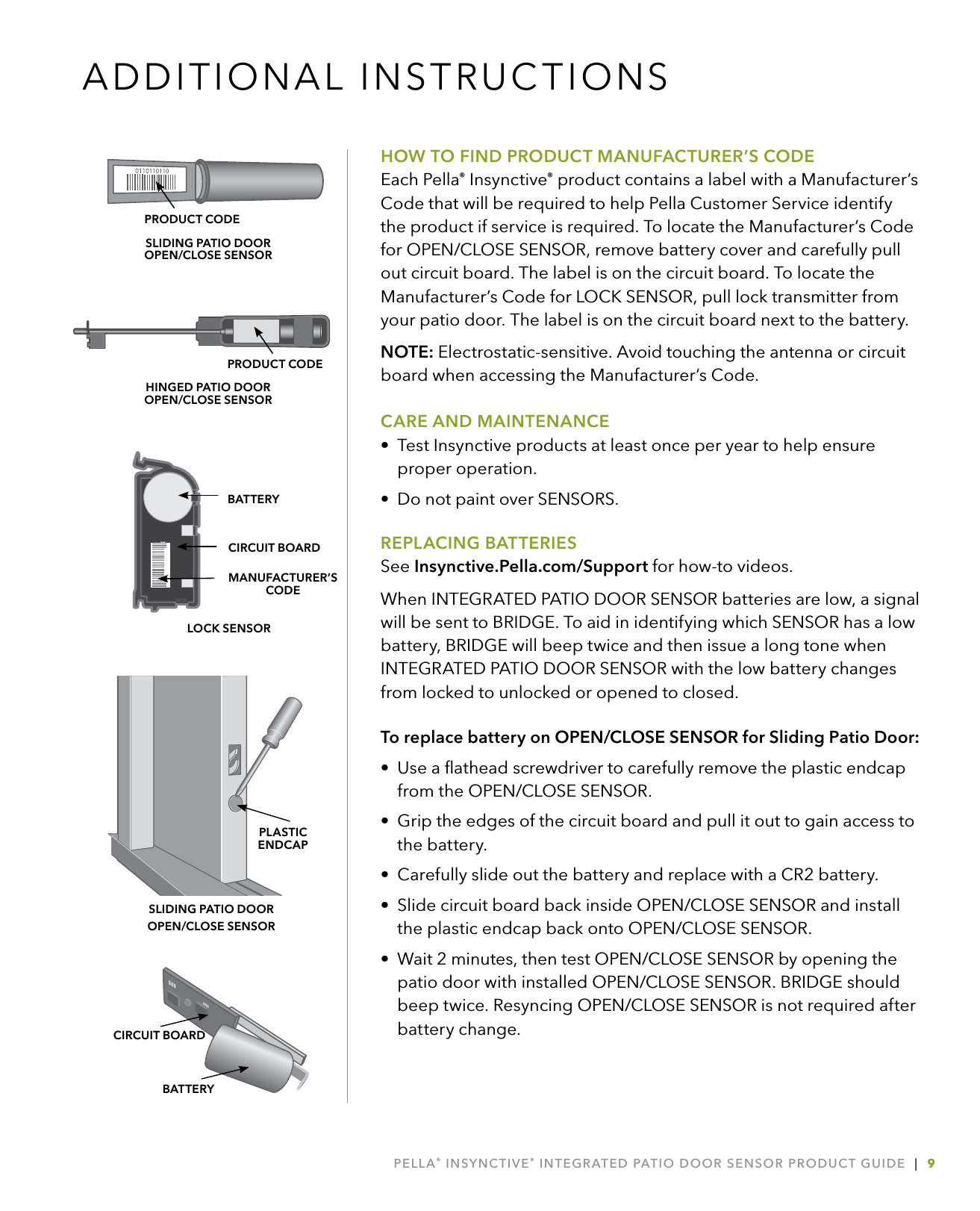 ADDITIONAL INSTRUCTIONS

0110110110

PRODUCT CODE

SLIDING PATIO DOOR OPEN/CLOSE SENSOR

PRODUCT CODE

HINGED PATIO DOOR OPEN/CLOSE SENSOR

BATTERY

CIRCUIT BOARD

MANUFACTURER'S CODE

LOCK SENSOR

PLASTIC ENDCAP

SLIDING PATIO DOOR OPEN/CLOSE SENSOR

CIRCUIT BOARD

BATTERY

HOW TO FIND PRODUCT MANUFACTURER'S CODE
Each Pella® Insynctive® product contains a label with a Manufacturer's Code that will be required to help Pella Customer Service identify the product if service is required. To locate the Manufacturer's Code for OPEN/CLOSE SENSOR, remove battery cover and carefully pull out circuit board. The label is on the circuit board. To locate the Manufacturer's Code for LOCK SENSOR, pull lock transmitter from your patio door. The label is on the circuit board next to the battery.

NOTE: Electrostatic-sensitive. Avoid touching the antenna or circuit board when accessing the Manufacturer's Code.

CARE AND MAINTENANCE
• Test Insynctive products at least once per year to help ensure proper operation.
• Do not paint over SENSORS.

REPLACING BATTERIES
See Insynctive.Pella.com/Support for how-to videos.

When INTEGRATED PATIO DOOR SENSOR batteries are low, a signal will be sent to BRIDGE. To aid in identifying which SENSOR has a low battery, BRIDGE will beep twice and then issue a long tone when INTEGRATED PATIO DOOR SENSOR with the low battery changes from locked to unlocked or opened to closed.

To replace battery on OPEN/CLOSE SENSOR for Sliding Patio Door:
• Use a flathead screwdriver to carefully remove the plastic endcap from the OPEN/CLOSE SENSOR.
• Grip the edges of the circuit board and pull it out to gain access to the battery.
• Carefully slide out the battery and replace with a CR2 battery.
• Slide circuit board back inside OPEN/CLOSE SENSOR and install the plastic endcap back onto OPEN/CLOSE SENSOR.
• Wait 2 minutes, then test OPEN/CLOSE SENSOR by opening the patio door with installed OPEN/CLOSE SENSOR. BRIDGE should beep twice. Resyncing OPEN/CLOSE SENSOR is not required after battery change.

PELLA® INSYNCTIVE® INTEGRATED PATIO DOOR SENSOR PRODUCT GUIDE | 9