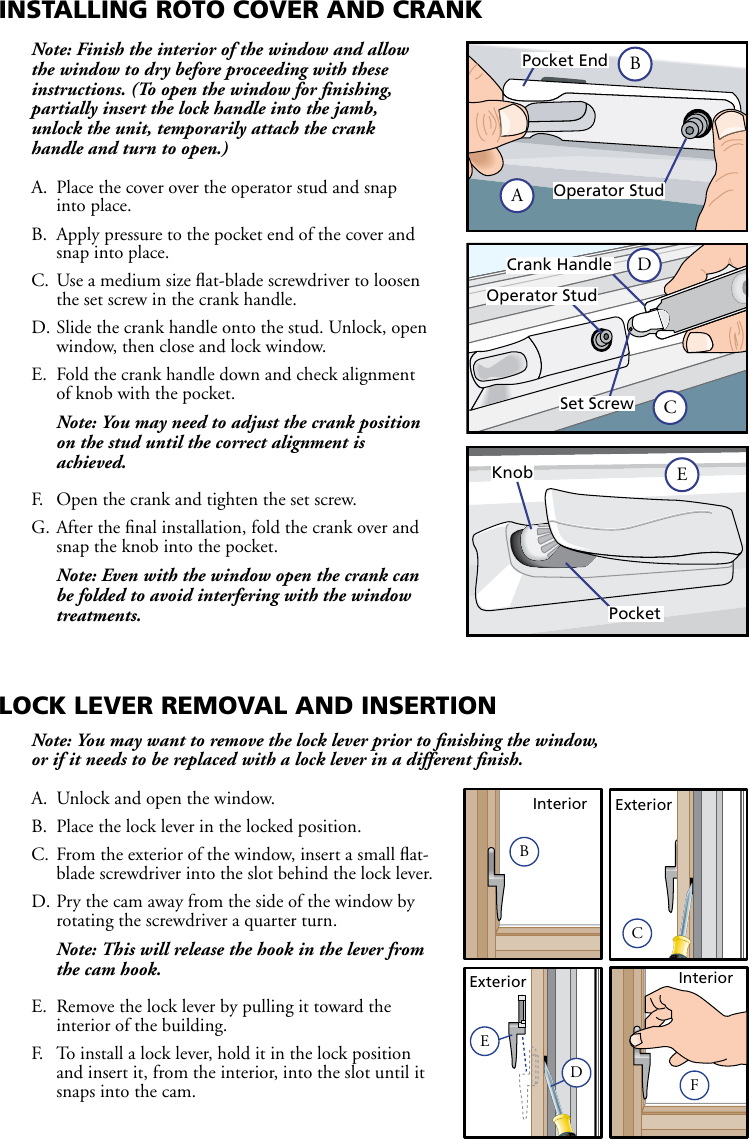 INSTALLING ROTO COVER AND CRANK

Note: Finish the interior of the window and allow the window to dry before proceeding with these instructions. (To open the window for finishing, partially insert the lock handle into the jamb, unlock the unit, temporarily attach the crank handle and turn to open.)

A. Place the cover over the operator stud and snap into place.

B. Apply pressure to the pocket end of the cover and snap into place.

C. Use a medium size flat-blade screwdriver to loosen the set screw in the crank handle.

D. Slide the crank handle onto the stud. Unlock, open window, then close and lock window.

E. Fold the crank handle down and check alignment of knob with the pocket.

Note: You may need to adjust the crank position on the stud until the correct alignment is achieved.

F. Open the crank and tighten the set screw.

G. After the final installation, fold the crank over and snap the knob into the pocket.

Note: Even with the window open the crank can be folded to avoid interfering with the window treatments.

Pocket End B
A Operator Stud

Crank Handle D
Operator Stud
Set Screw C

Knob E
Pocket

LOCK LEVER REMOVAL AND INSERTION

Note: You may want to remove the lock lever prior to finishing the window, or if it needs to be replaced with a lock lever in a different finish.

A. Unlock and open the window.

B. Place the lock lever in the locked position.

C. From the exterior of the window, insert a small flat-blade screwdriver into the slot behind the lock lever.

D. Pry the cam away from the side of the window by rotating the screwdriver a quarter turn.

Note: This will release the hook in the lever from the cam hook.

E. Remove the lock lever by pulling it toward the interior of the building.

F. To install a lock lever, hold it in the lock position and insert it, from the interior, into the slot until it snaps into the cam.

Interior
B

Exterior
C

Exterior
E
D

Interior
F