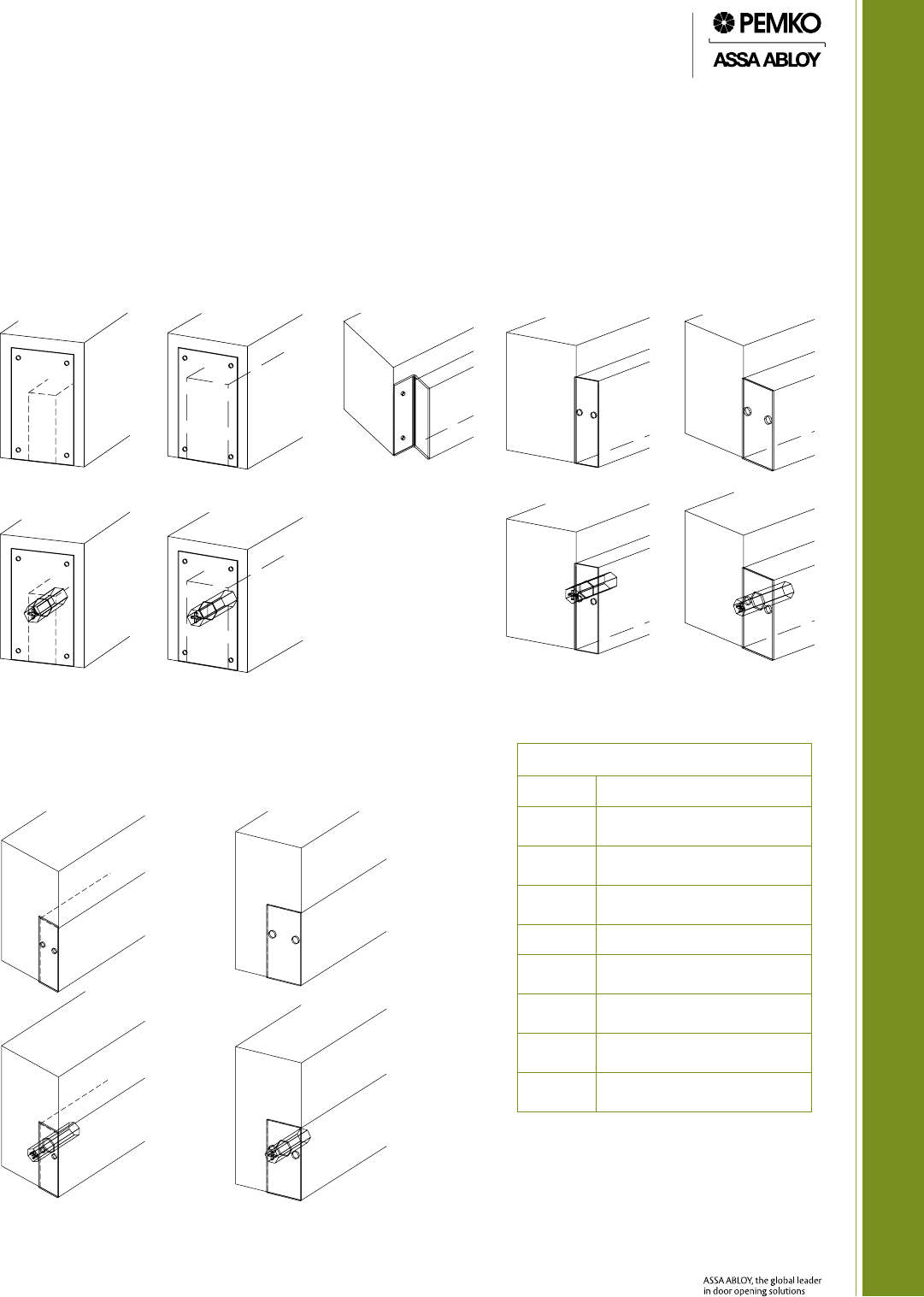 PEMKO
ASSA ABLOY

ASSA ABLOY, the global leader in door opening solutions