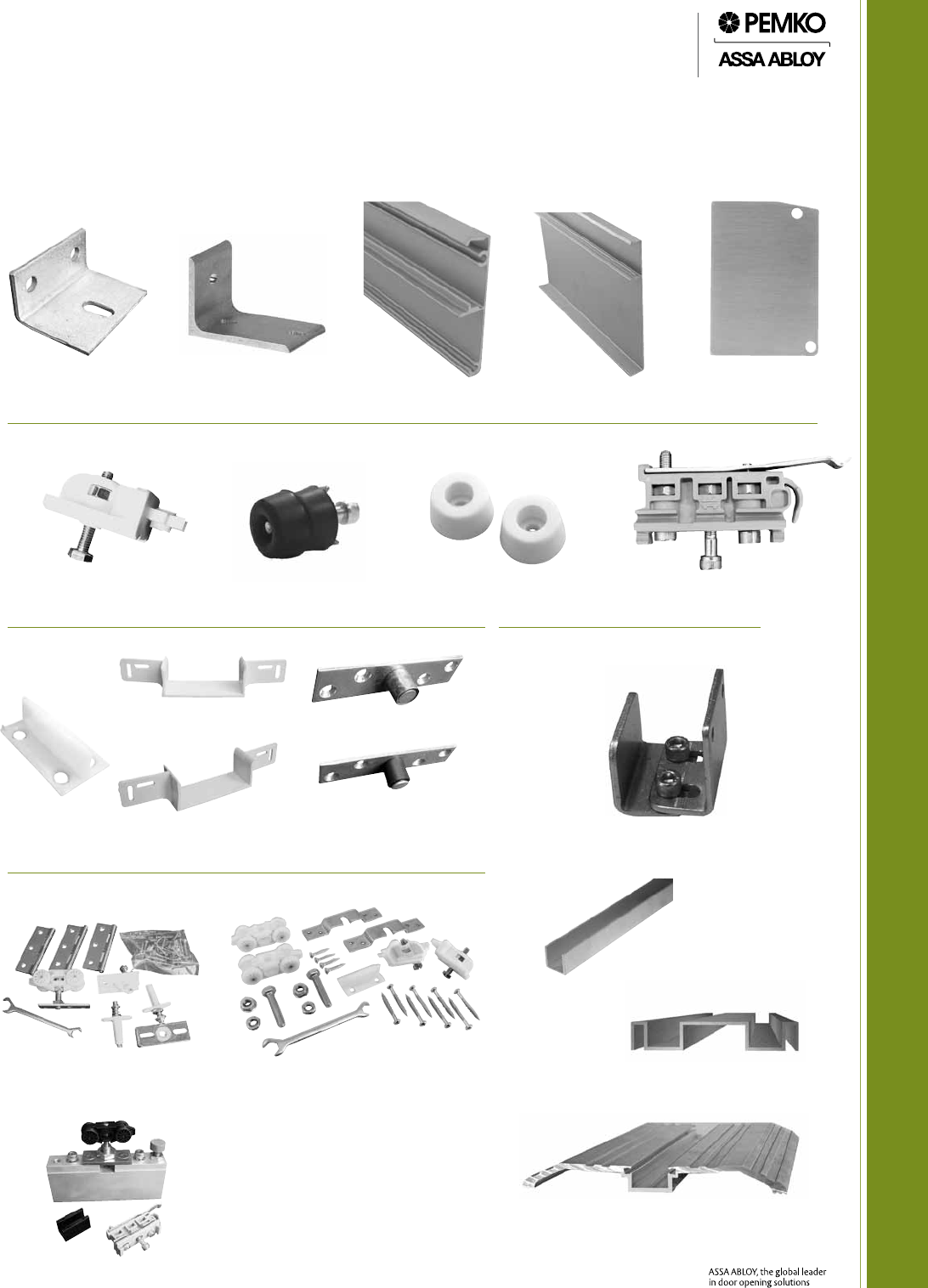 PEMKO
ASSA ABLOY

ASSA ABLOY, the global leader in door opening solutions