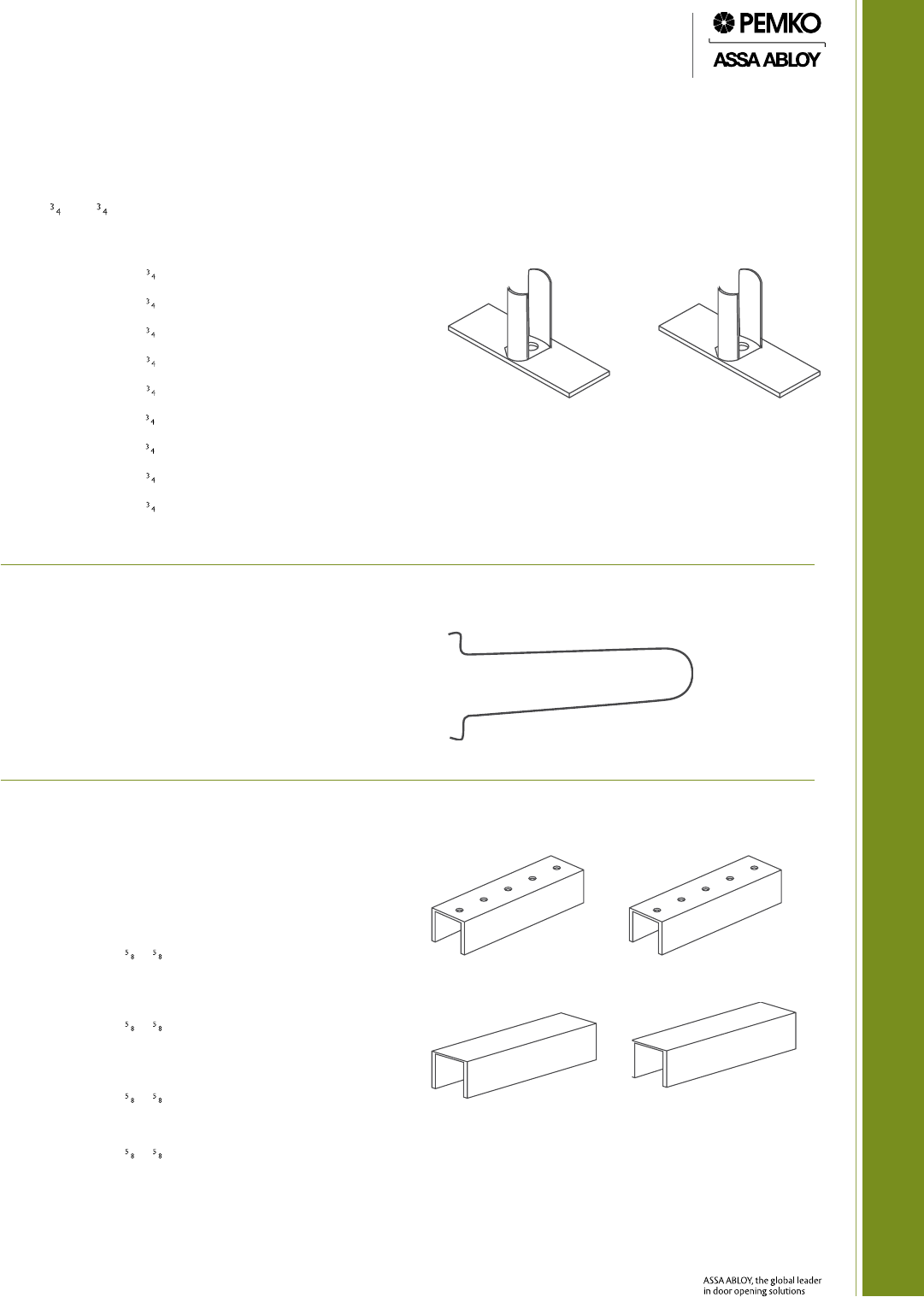 PEMKO
ASSA ABLOY

$\frac{3}{4}$ $\frac{3}{4}$

$\frac{3}{4}$

$\frac{3}{4}$

$\frac{3}{4}$

$\frac{3}{4}$

$\frac{3}{4}$

$\frac{3}{4}$

$\frac{3}{4}$

$\frac{3}{4}$

$\frac{3}{4}$

$\frac{5}{8}$ $\frac{5}{8}$

$\frac{5}{8}$ $\frac{5}{8}$

$\frac{5}{8}$ $\frac{5}{8}$

$\frac{5}{8}$ $\frac{5}{8}$

ASSA ABLOY, the global leader in door opening solutions