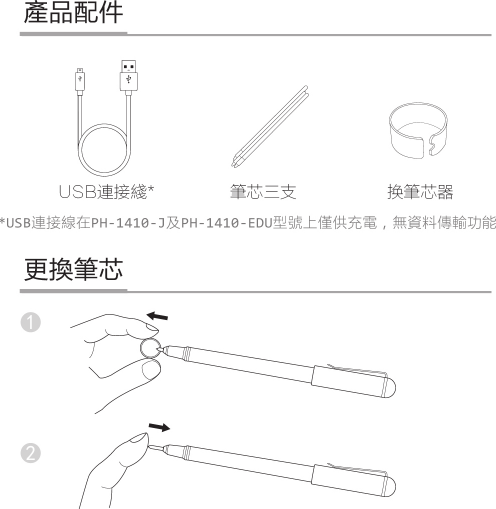 產品配件

USB連接綫*

筆芯三支

換筆芯器

*USB連接線在PH-1410-J及PH-1410-EDU型號上僅供充電，無資料傳輸功能

更換筆芯

1

2