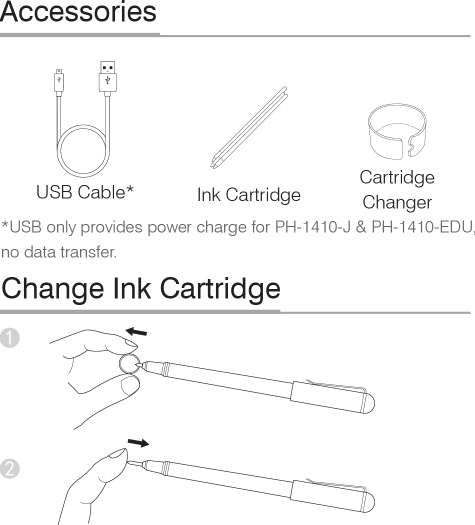 Accessories

USB Cable*

Ink Cartridge

Cartridge Changer

*USB only provides power charge for PH-1410-J & PH-1410-EDU, no data transfer.

Change Ink Cartridge

1

2