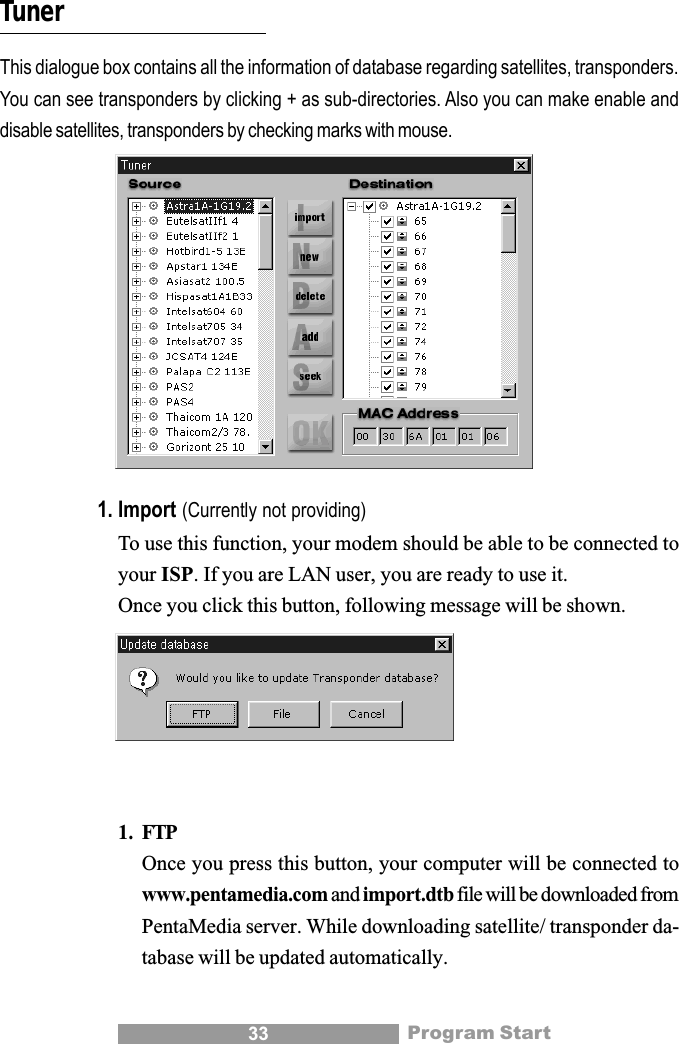 Tuner

This dialogue box contains all the information of database regarding satellites, transponders. You can see transponders by clicking + as sub-directories. Also you can make enable and disable satellites, transponders by checking marks with mouse.

Tuner
Source
Astra1A-1G19.2
EutelsatIIf1 4
EutelsatIIf2 1
Hotbird1-5 13E
Apstar1 134E
Asiasat2 100.5
Hispasat1A1B33
Intelsat604 60
Intelsat705 34
Intelsat707 35
JCSAT4 124E
Palapa C2 113E
PAS2
PAS4
Thaicom 1A 120
Thaicom2/3 78.
Gorizont 25 10
import
new
delete
add
seek
OK
Destination
Astra1A-1G19.2
65
66
67
68
69
70
71
72
74
76
78
79
MAC Address
00 30 6A 01 01 06

1. Import (Currently not providing)

To use this function, your modem should be able to be connected to your ISP. If you are LAN user, you are ready to use it.

Once you click this button, following message will be shown.

Update database
Would you like to update Transponder database?
FTP File Cancel

1. FTP

Once you press this button, your computer will be connected to www.pentamedia.com and import.dtb file will be downloaded from PentaMedia server. While downloading satellite/ transponder database will be updated automatically.

33 Program Start