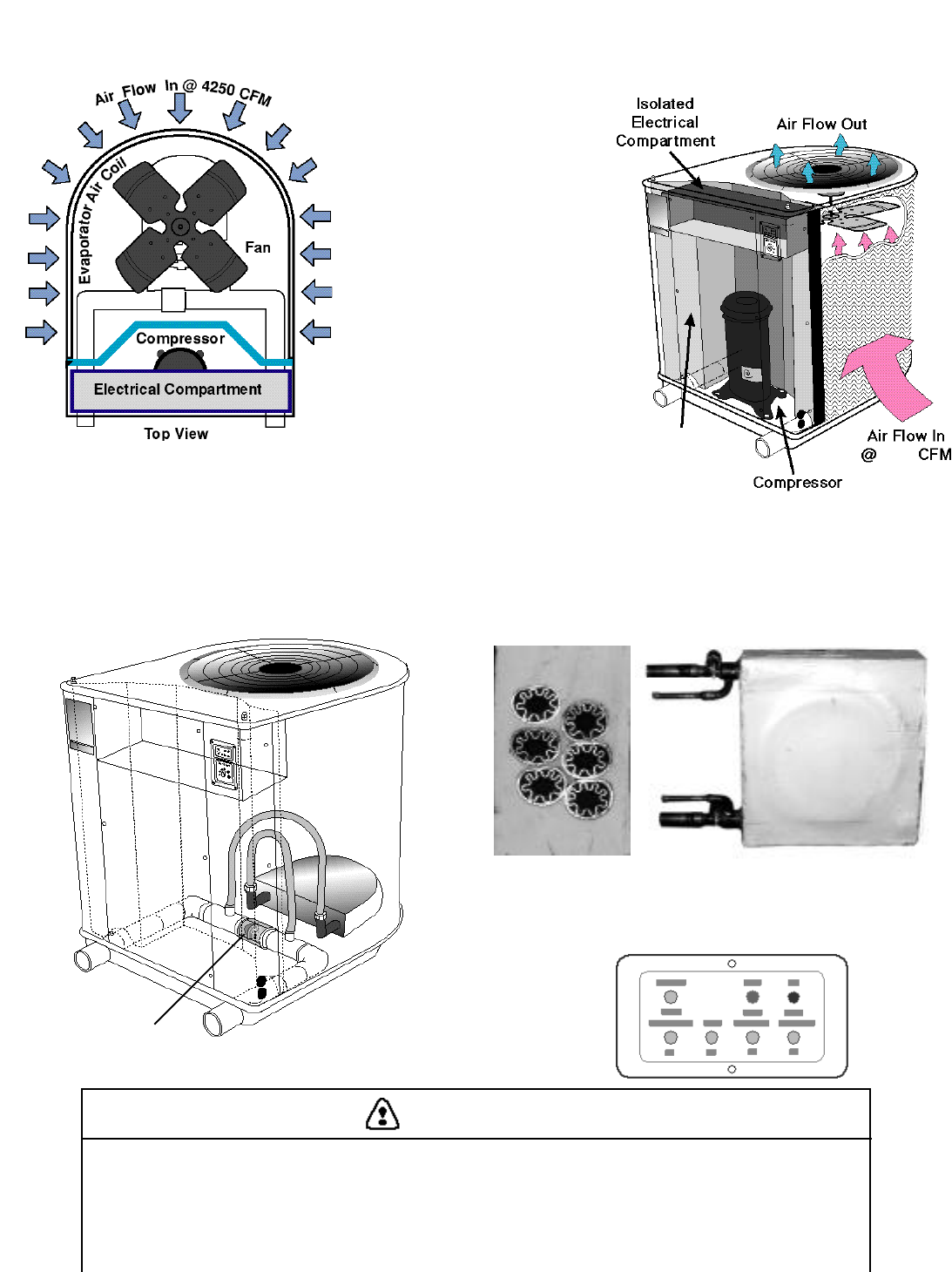 Air Flow In @ 4250 CFM

Evaporator Air Coil

Fan

Compressor

Electrical Compartment

Top View

Isolated Electrical Compartment

Air Flow Out

Air Flow In @ CFM

Compressor