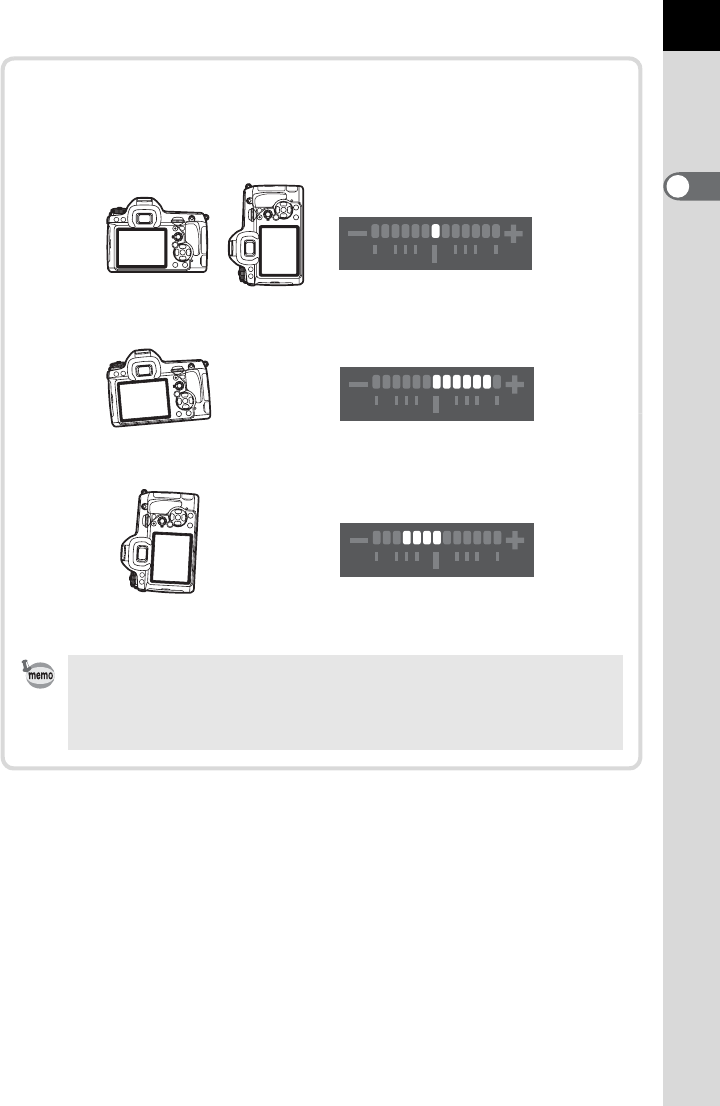 memo