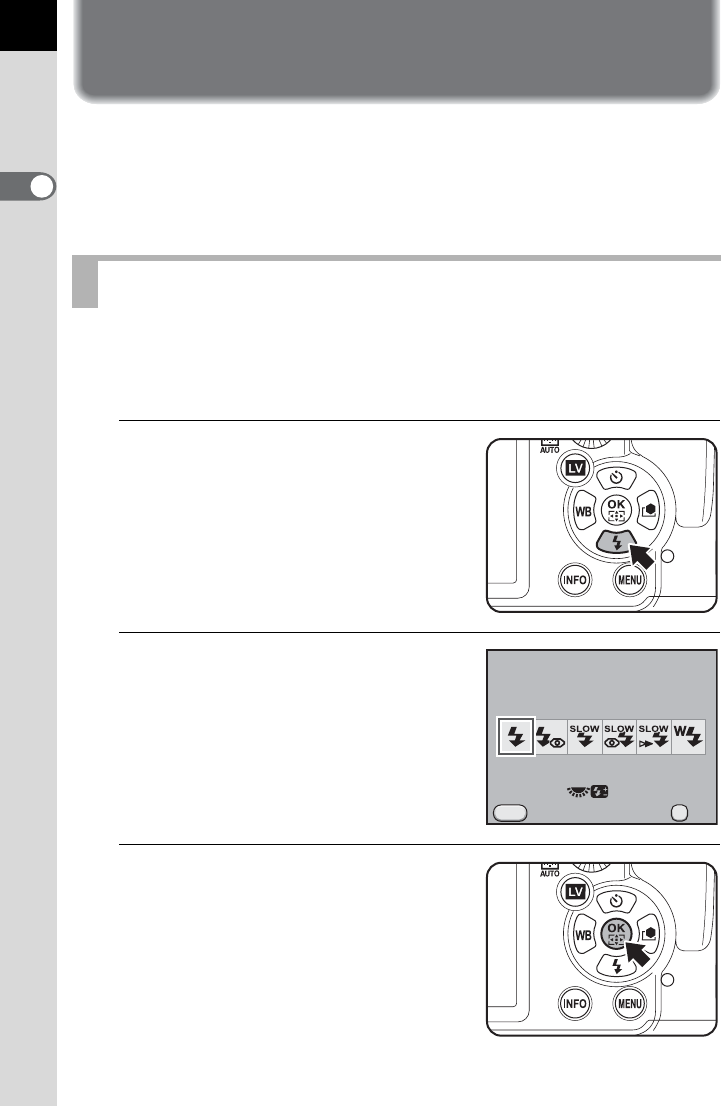 AUTO

LV

OK

WB

INFO

MENU

SLOW

SLOW

SLOW

W

AUTO

LV

OK

WB

INFO

MENU