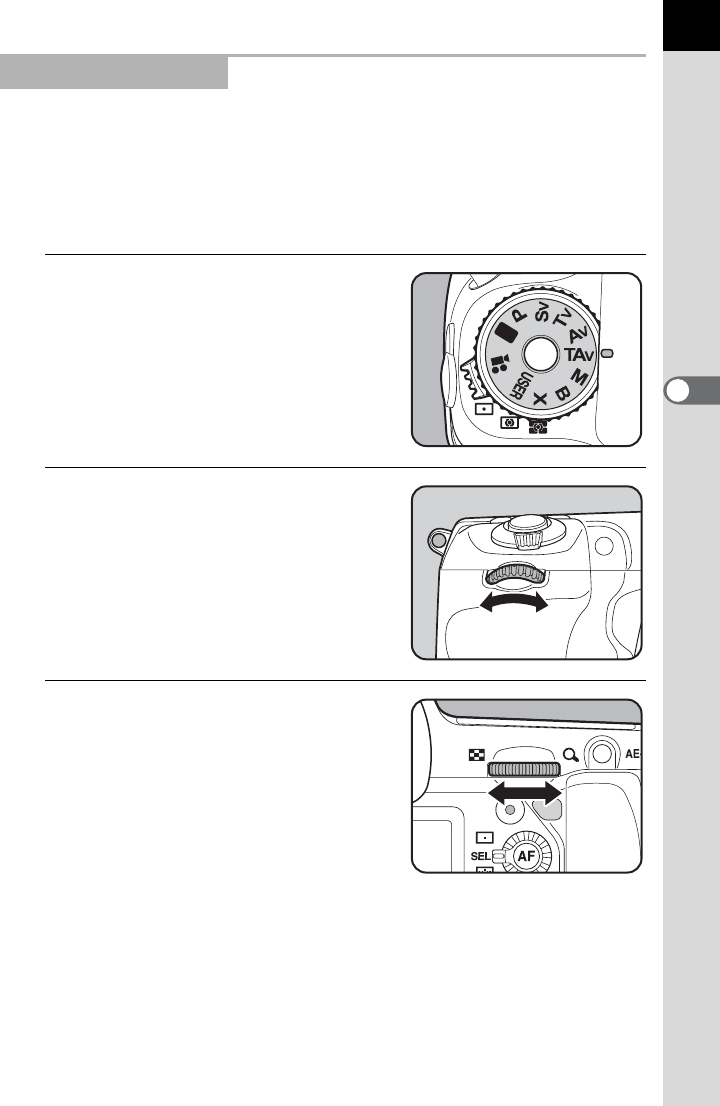 P
Sv
Tv
Av
TAv
M
B
X
USER

AE

SEL
AF