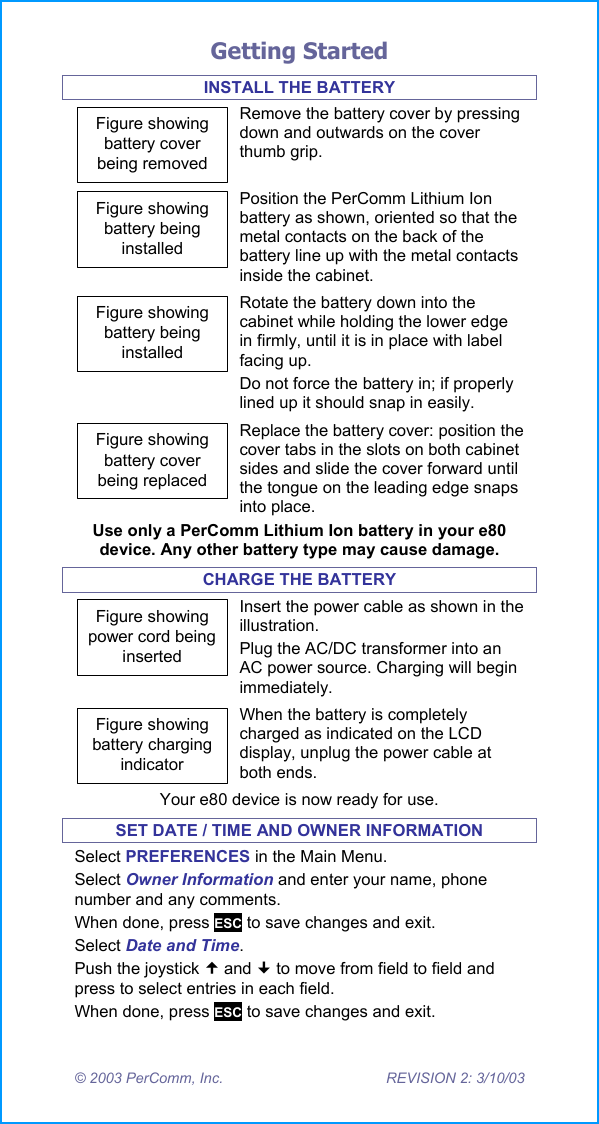 Getting Started

INSTALL THE BATTERY

Figure showing battery cover being removed

Remove the battery cover by pressing down and outwards on the cover thumb grip.

Figure showing battery being installed

Position the PerComm Lithium Ion battery as shown, oriented so that the metal contacts on the back of the battery line up with the metal contacts inside the cabinet.

Figure showing battery being installed

Rotate the battery down into the cabinet while holding the lower edge in firmly, until it is in place with label facing up.

Do not force the battery in; if properly lined up it should snap in easily.

Figure showing battery cover being replaced

Replace the battery cover: position the cover tabs in the slots on both cabinet sides and slide the cover forward until the tongue on the leading edge snaps into place.

Use only a PerComm Lithium Ion battery in your e80 device. Any other battery type may cause damage.

CHARGE THE BATTERY

Figure showing power cord being inserted

Insert the power cable as shown in the illustration.

Plug the AC/DC transformer into an AC power source. Charging will begin immediately.

Figure showing battery charging indicator

When the battery is completely charged as indicated on the LCD display, unplug the power cable at both ends.

Your e80 device is now ready for use.

SET DATE / TIME AND OWNER INFORMATION

Select PREFERENCES in the Main Menu.

Select Owner Information and enter your name, phone number and any comments.

When done, press ESC to save changes and exit.

Select Date and Time.

Push the joystick ↑ and ↓ to move from field to field and press to select entries in each field.

When done, press ESC to save changes and exit.

© 2003 PerComm, Inc.

REVISION 2: 3/10/03