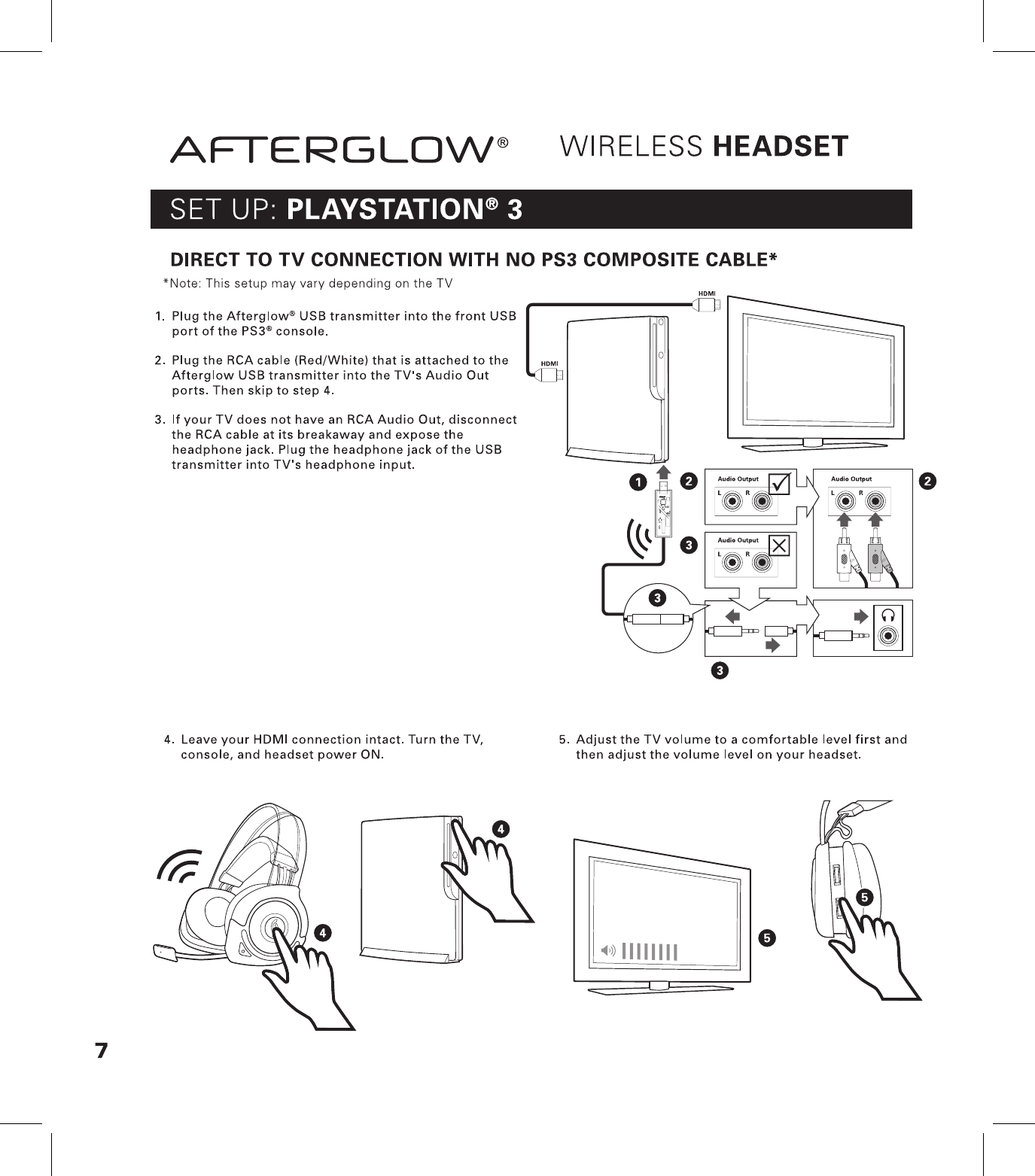 AFTERGLOW® WIRELESS HEADSET

SET UP: PLAYSTATION® 3

DIRECT TO TV CONNECTION WITH NO PS3 COMPOSITE CABLE*

*Note: This setup may vary depending on the TV

1. Plug the Afterglow® USB transmitter into the front USB port of the PS3® console.

2. Plug the RCA cable (Red/White) that is attached to the Afterglow USB transmitter into the TV's Audio Out ports. Then skip to step 4.

3. If your TV does not have an RCA Audio Out, disconnect the RCA cable at its breakaway and expose the headphone jack. Plug the headphone jack of the USB transmitter into TV's headphone input.

HDMI

HDMI

1 2 Audio Output L R

Audio Output L R 2

3 Audio Output L R

3

3

4. Leave your HDMI connection intact. Turn the TV, console, and headset power ON.

5. Adjust the TV volume to a comfortable level first and then adjust the volume level on your headset.

4

4

5

5

7